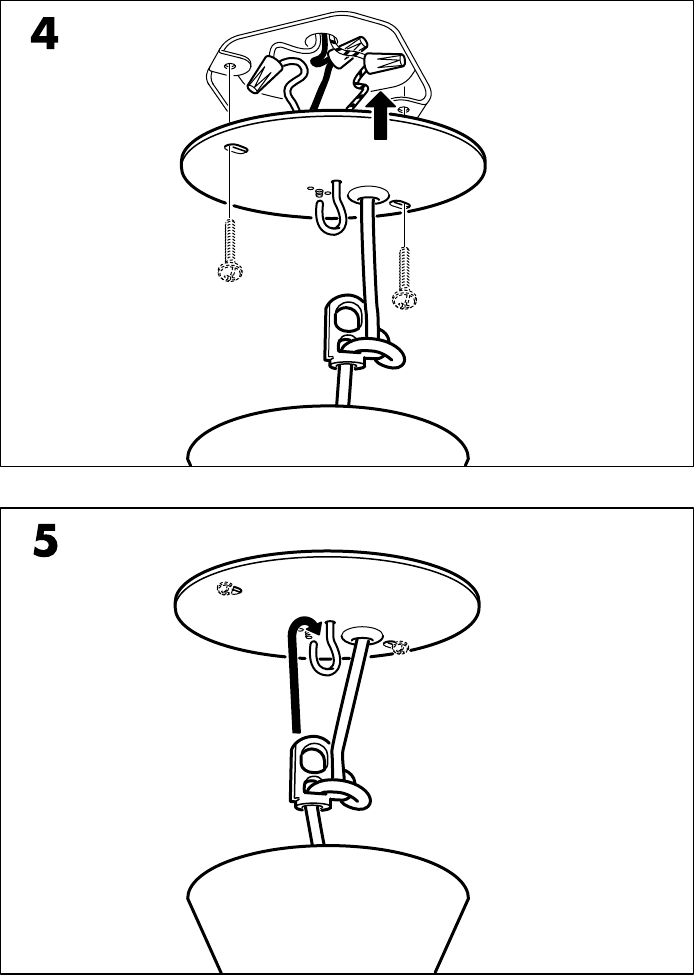 4

5