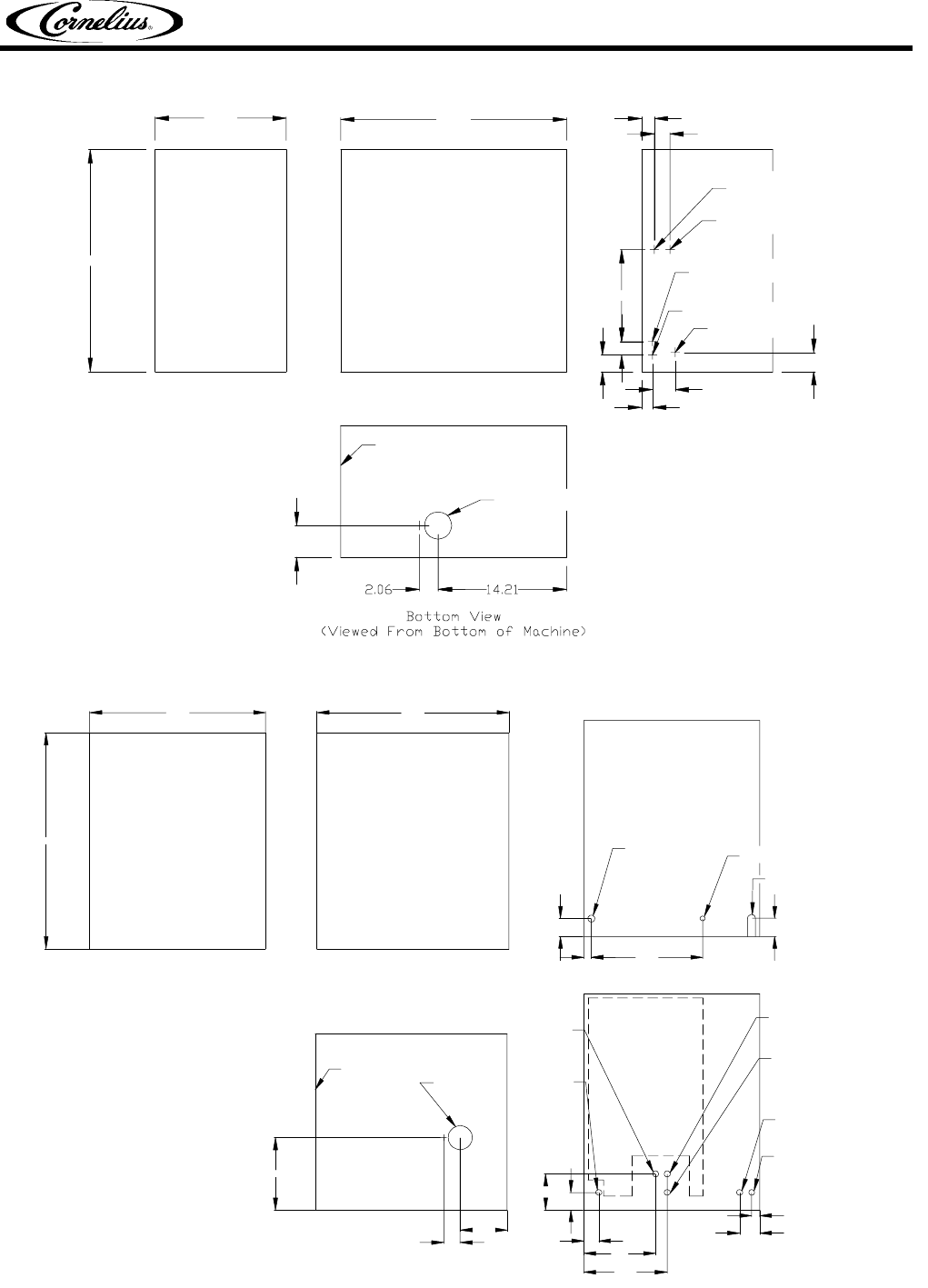 Cornelius®

2.06

14.21

Bottom View
(Viewed From Bottom of Machine)