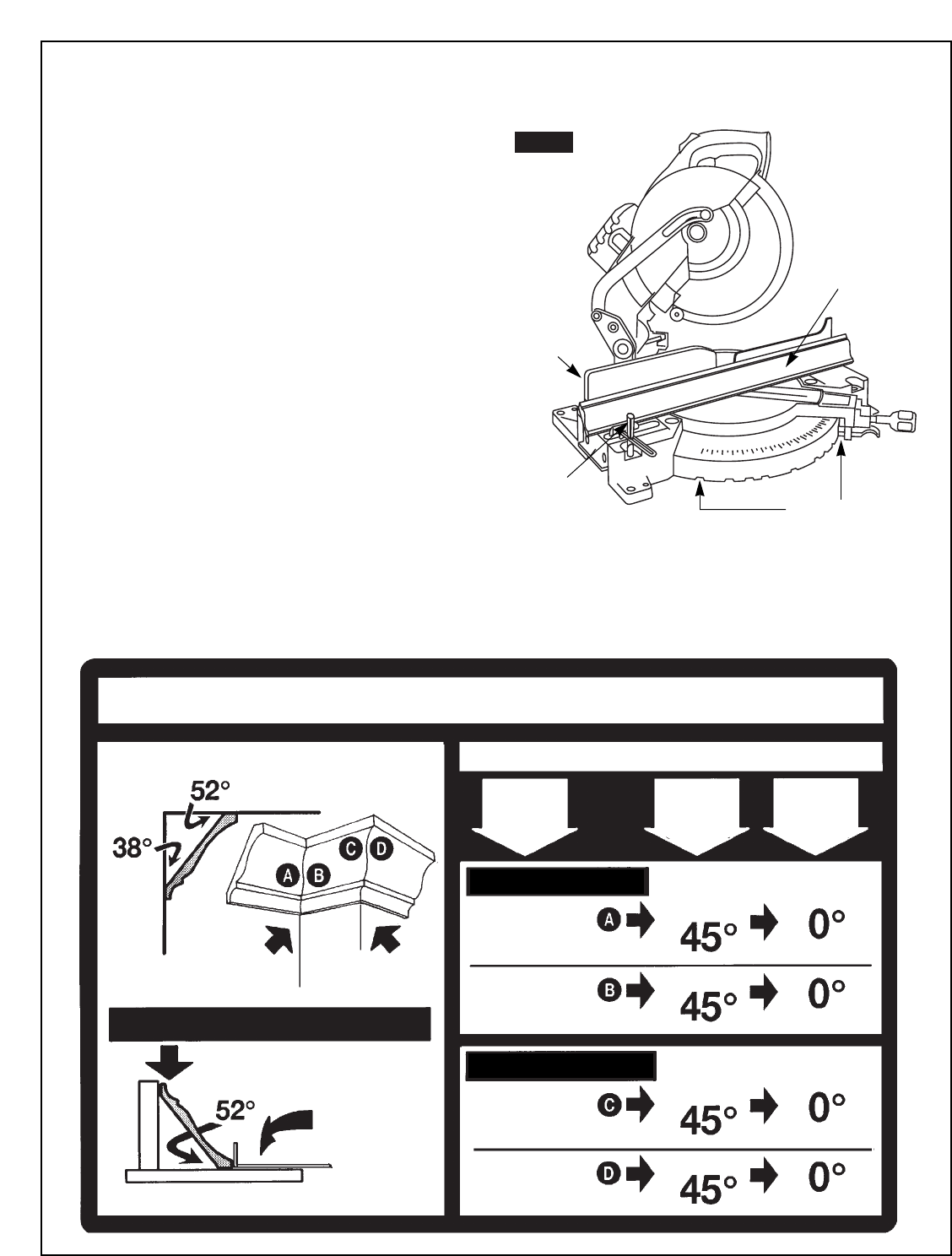 52°

38°

A B C D

52°

A 45° 0°

B 45° 0°

C 45° 0°

D 45° 0°