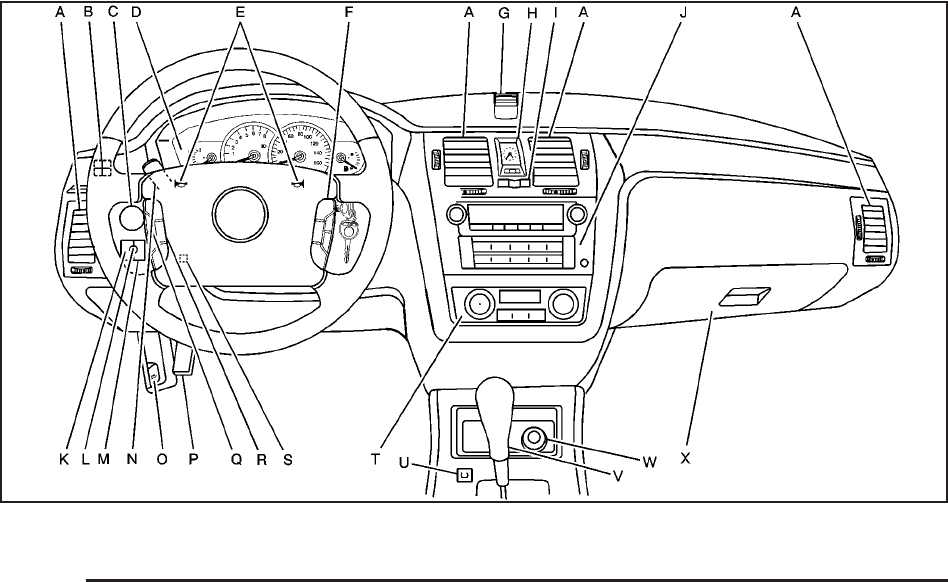 A B C D E F A G H I A J A

K L M N O P Q R S T U V W X