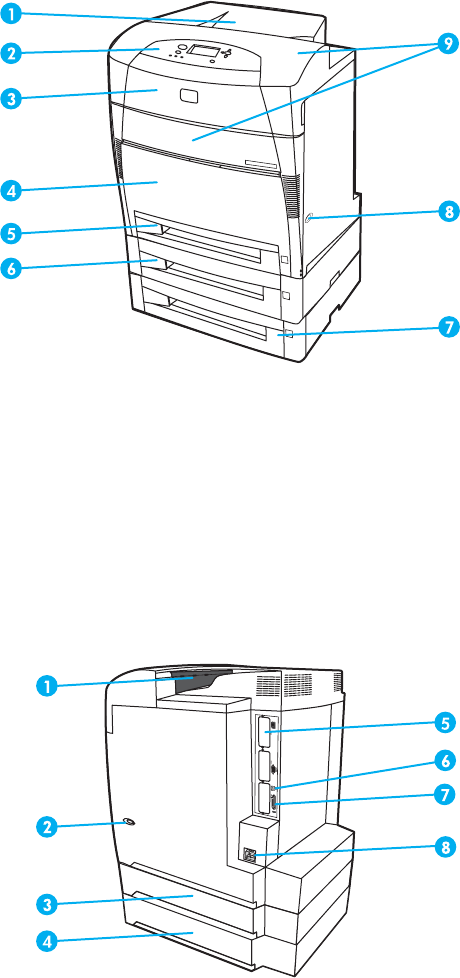 1
2
3
4
5
6
9
8
7

1
2
3
4
5
6
7
8