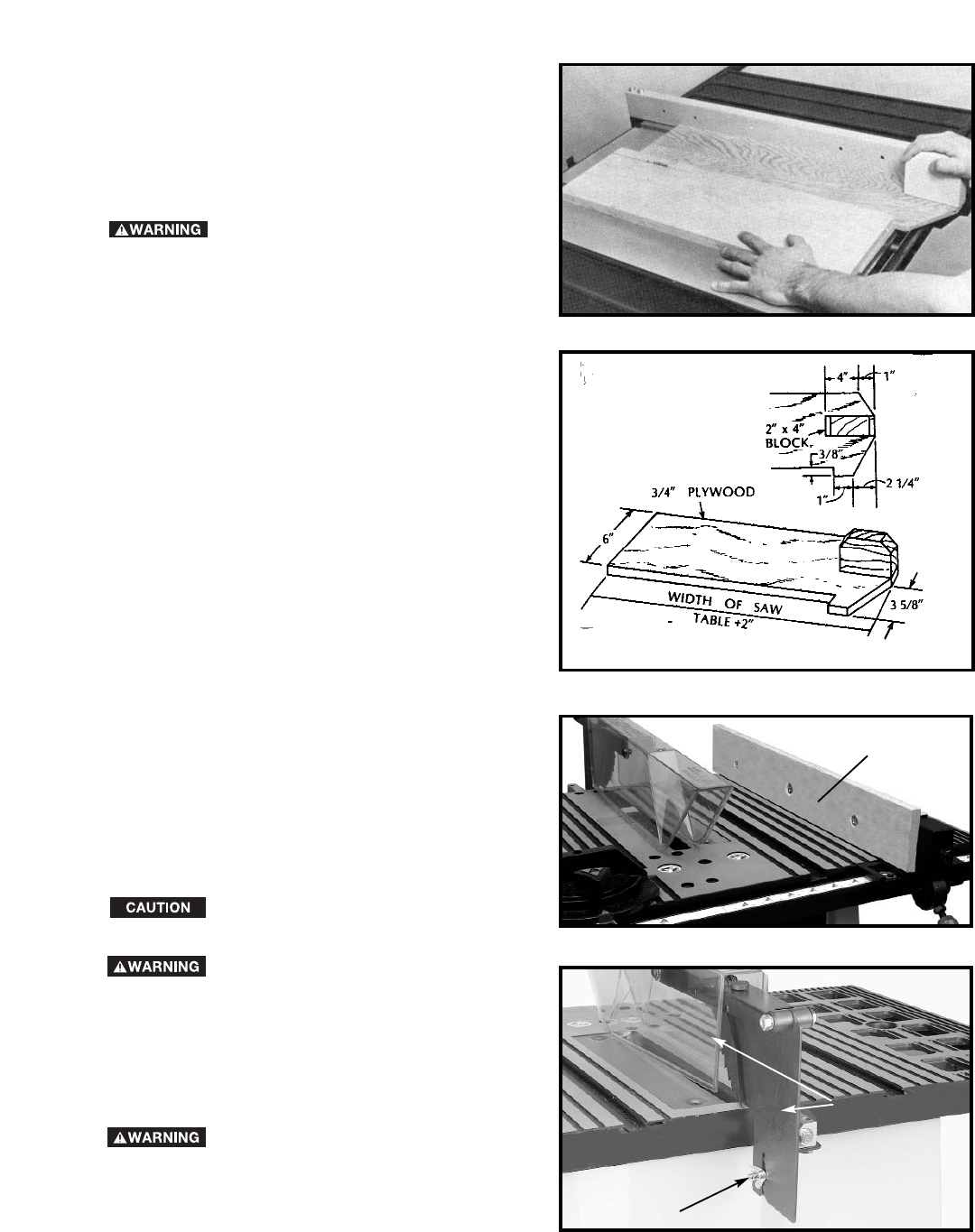 ⚠WARNING

4"
1"
2" x 4"
BLOCK
3/8"
2 1/4"
1"
3/4" PLYWOOD
6"
WIDTH OF SAW
TABLE +2"
3 5/8"

CAUTION

⚠WARNING

⚠WARNING