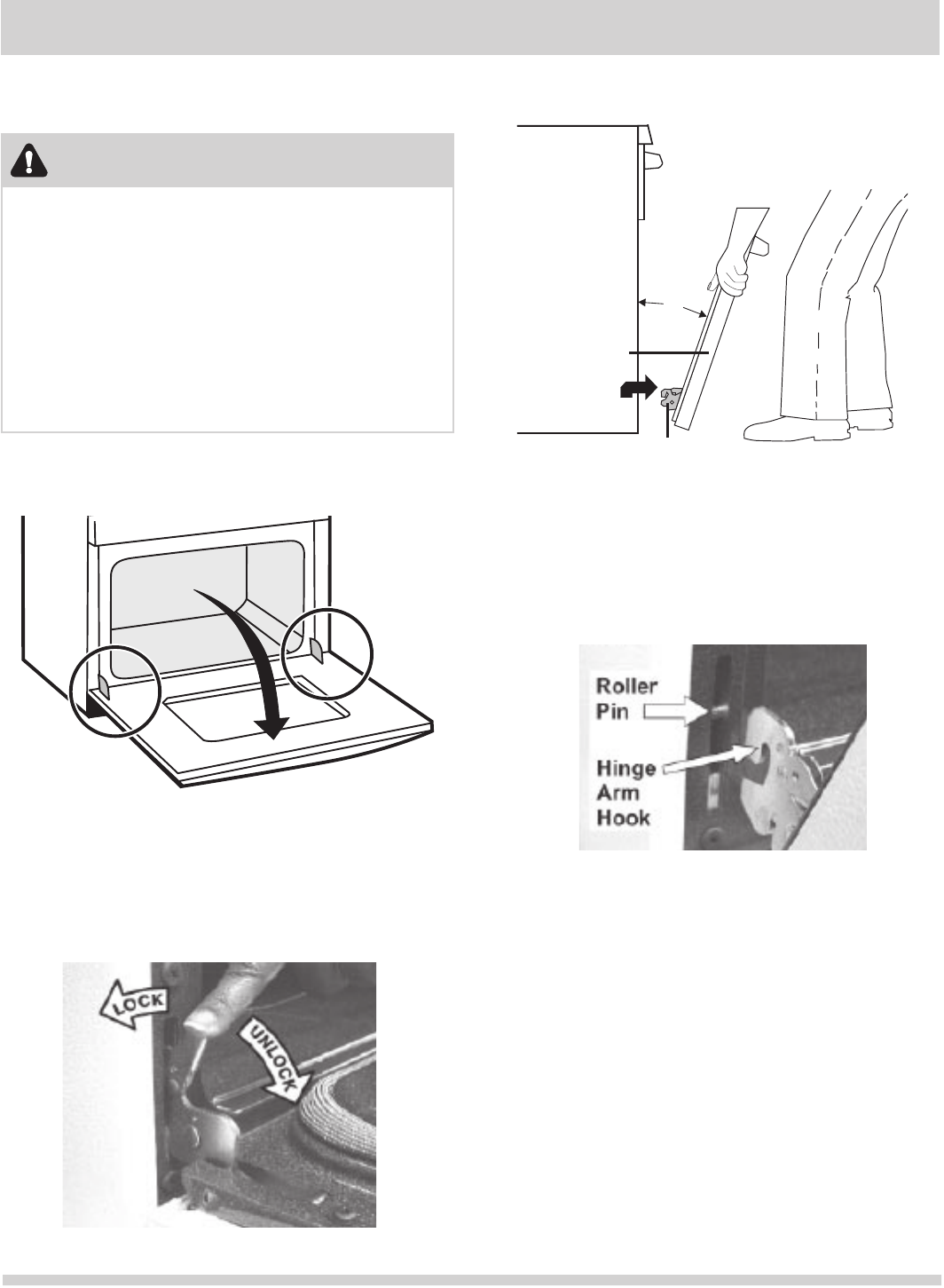 Roller
Pin
Hinge
Arm
Hook

LOCK
UNLOCK