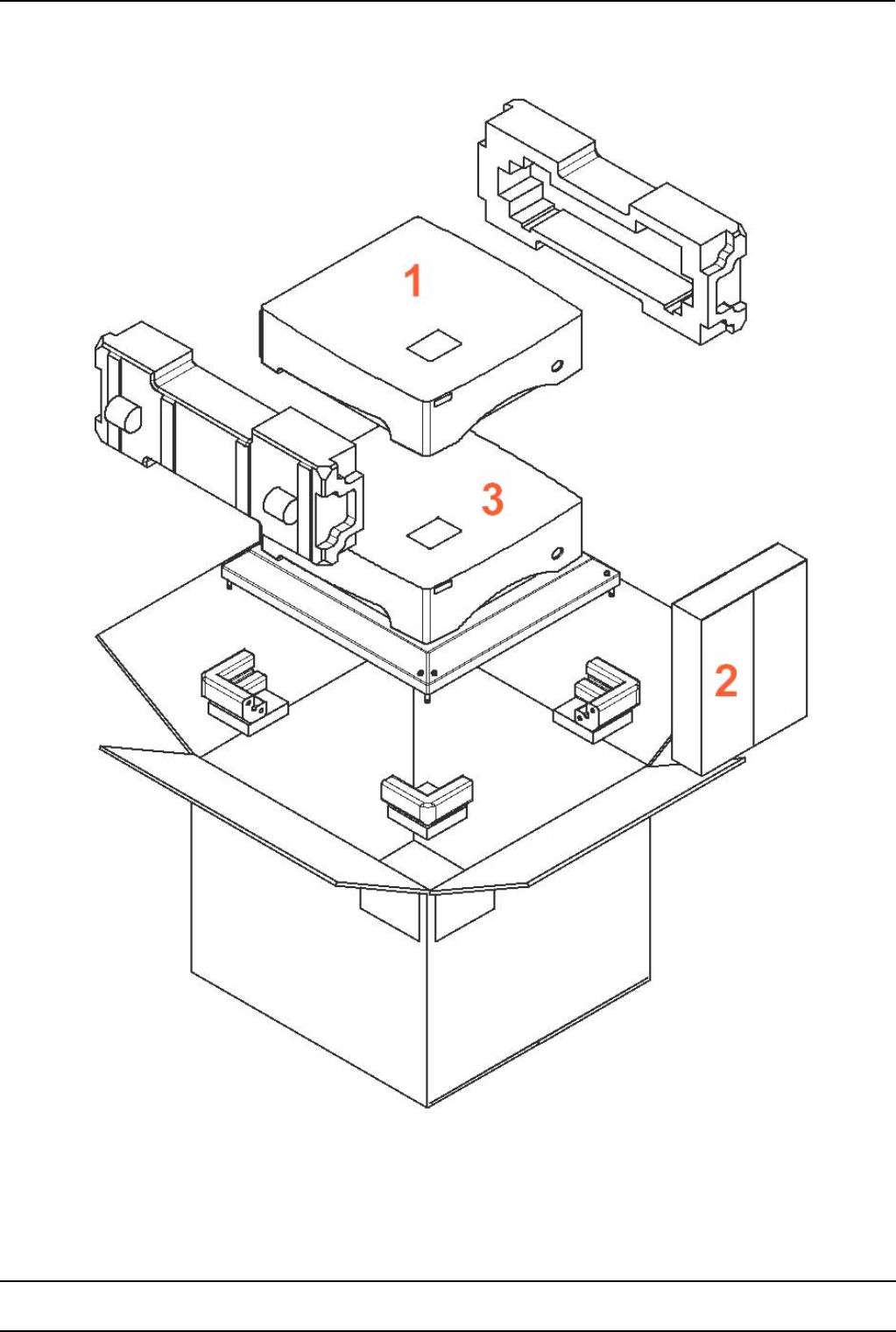 1

3

2