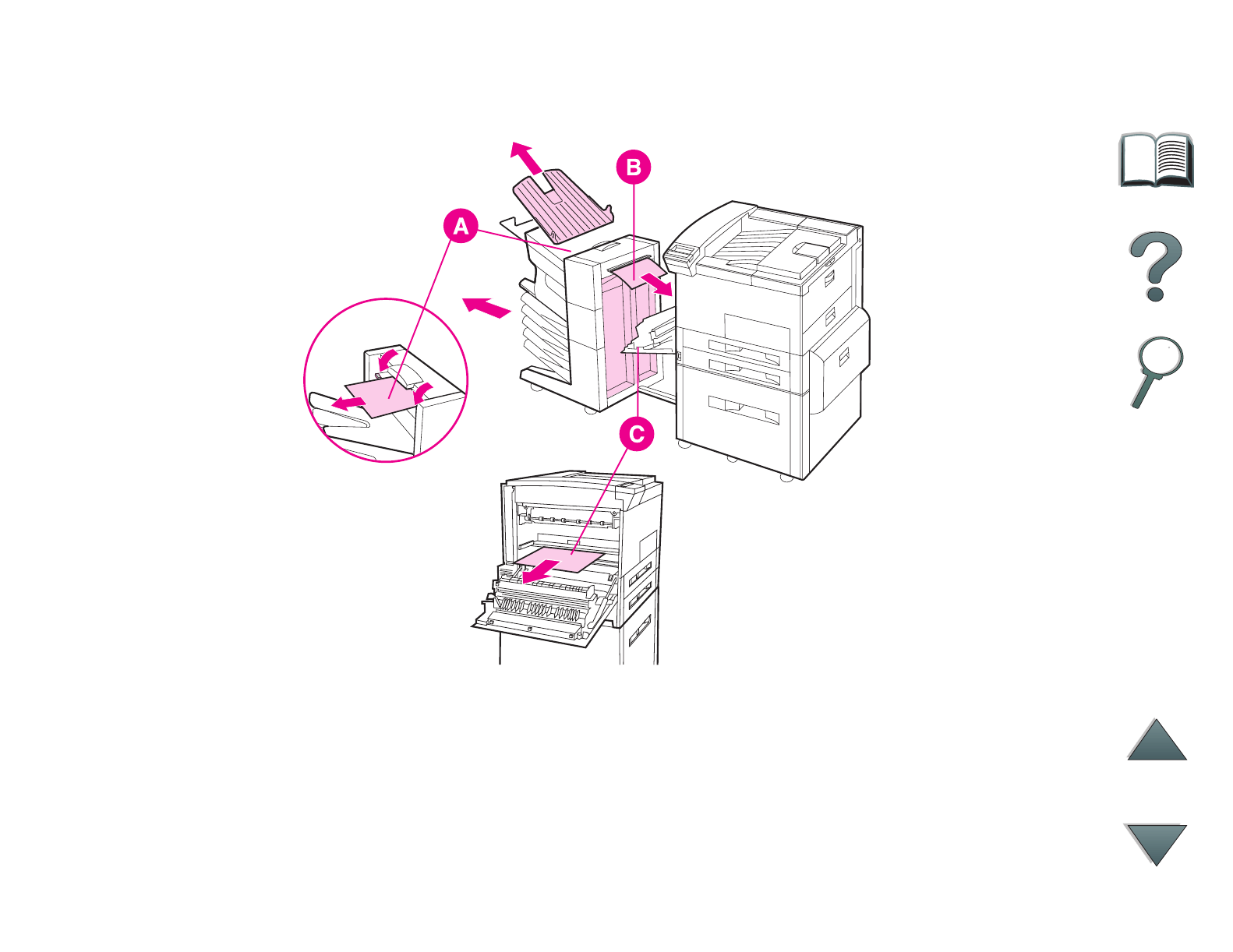 B
A
C