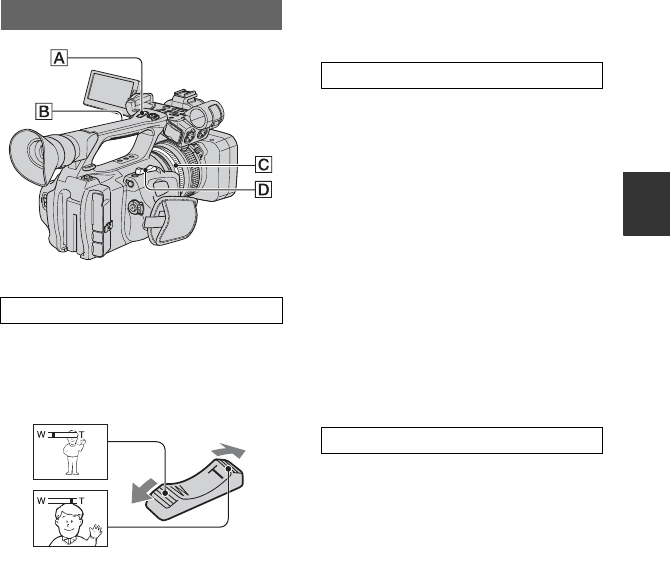 A
B
C
D

W T
W T
W
T