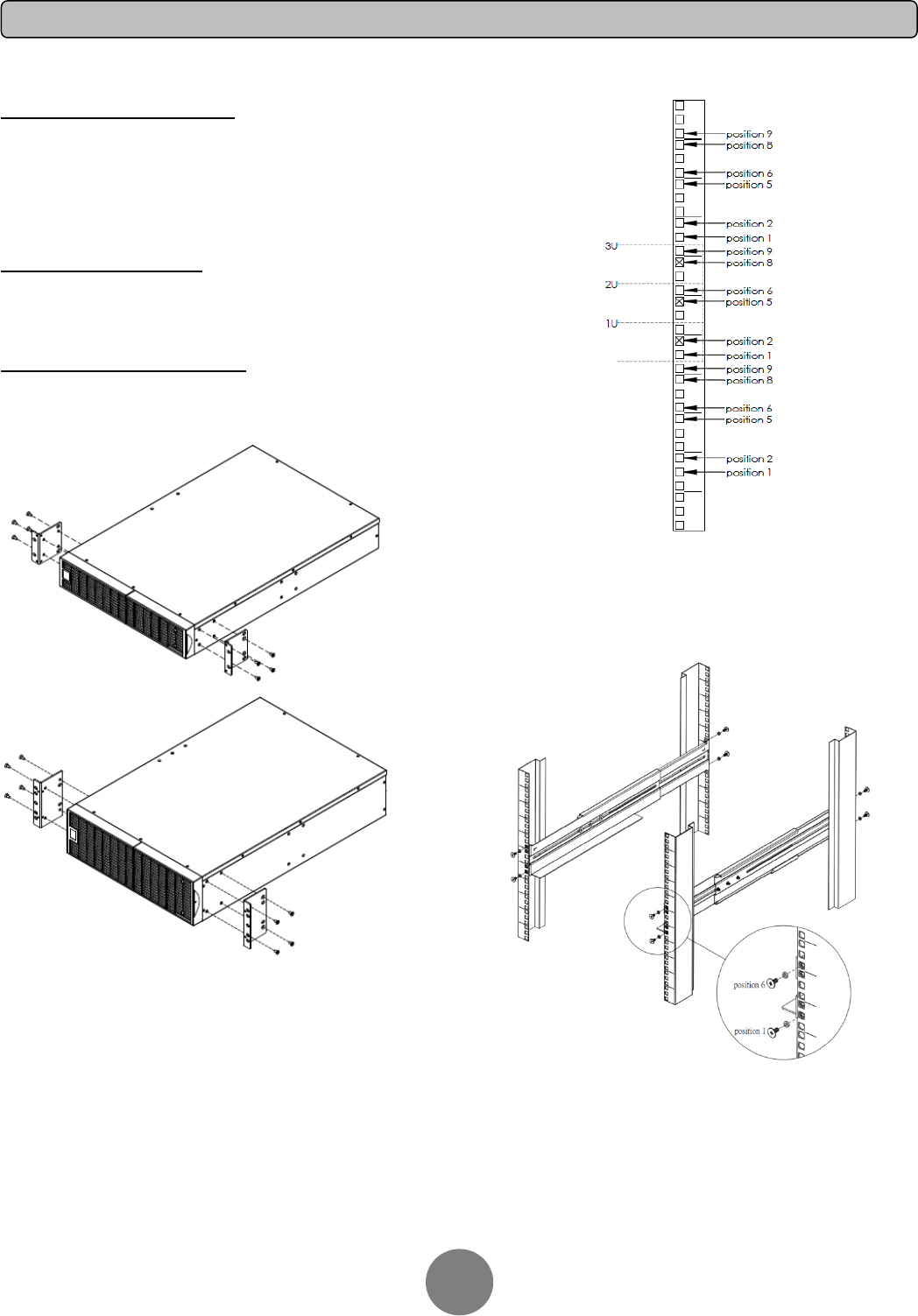 position 9
position 8
position 6
position 5
position 2
position 1
3U
position 9
position 8
2U
position 6
position 5
1U
position 2
position 1
position 9
position 8
position 6
position 5
position 2
position 1

position 6
position 1