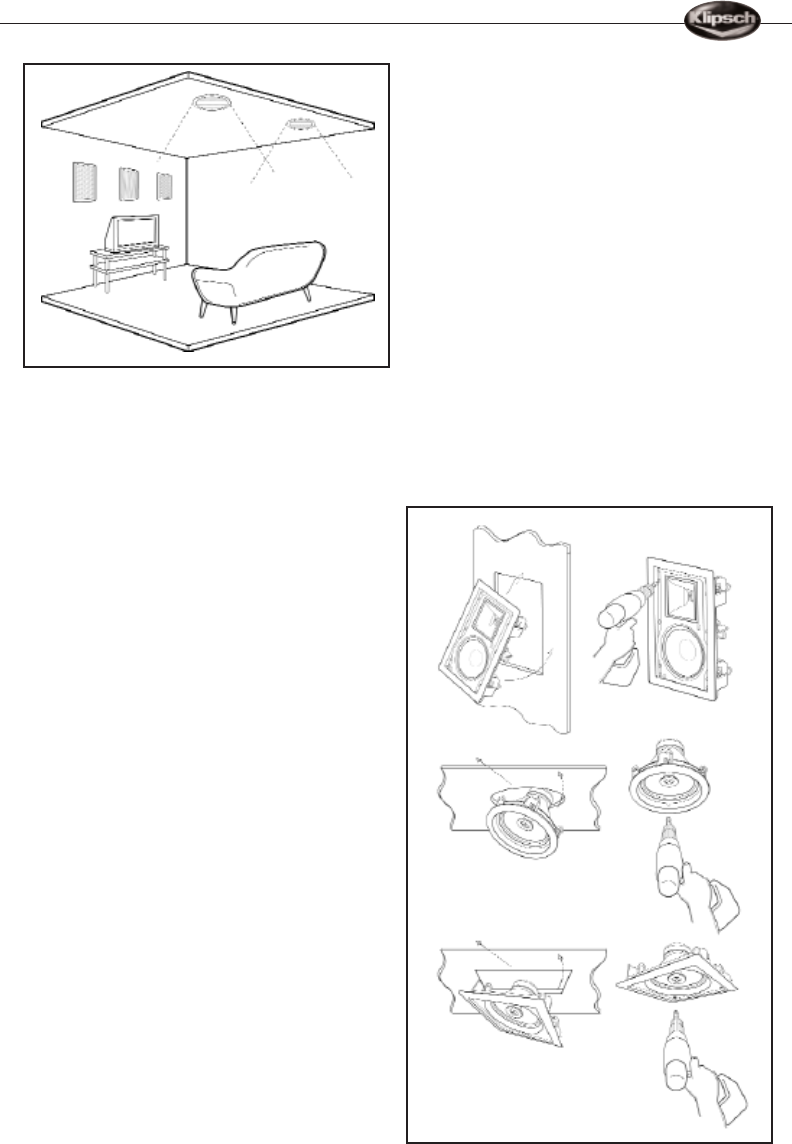 Klipsch