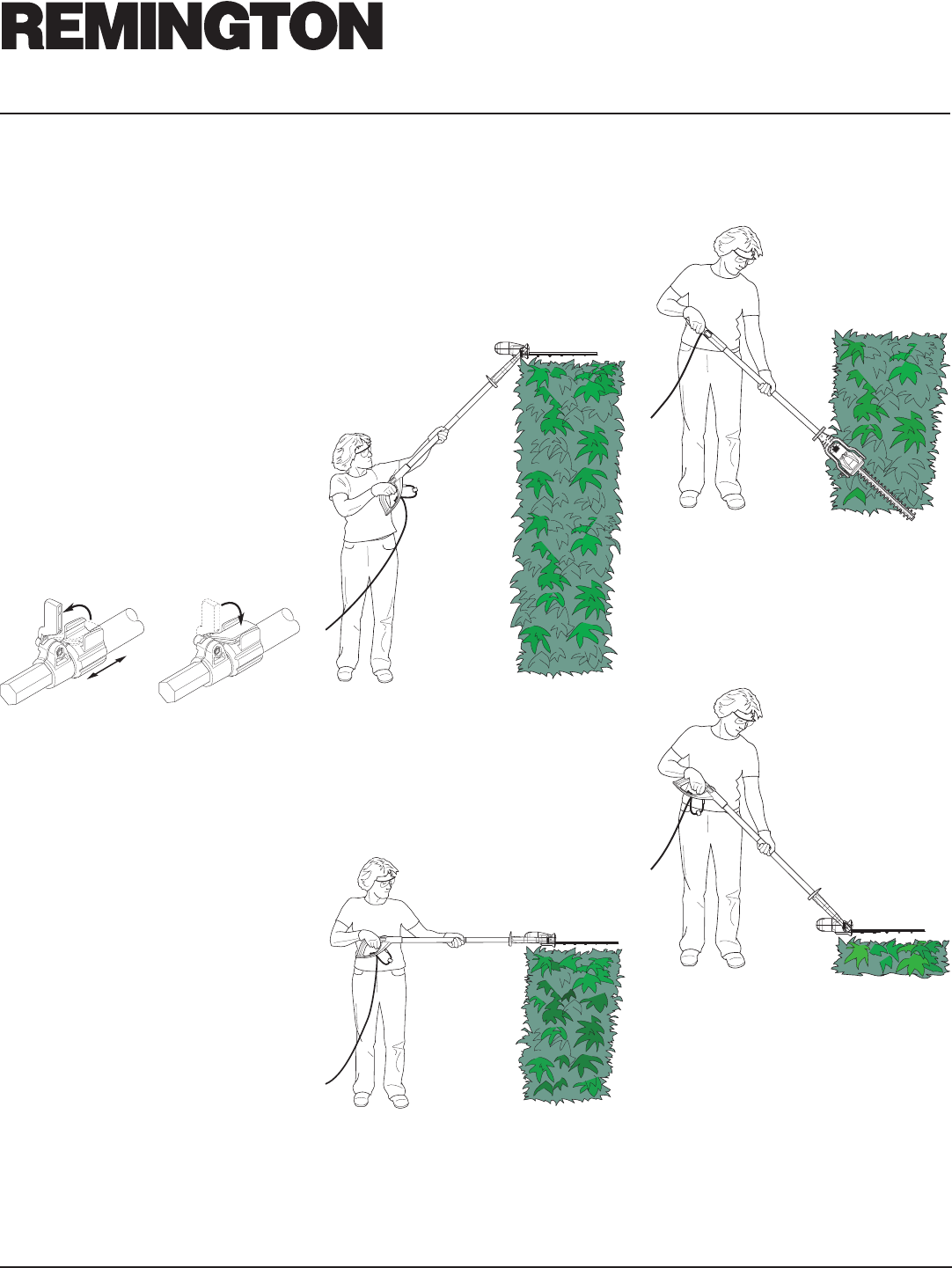 REMINGTON