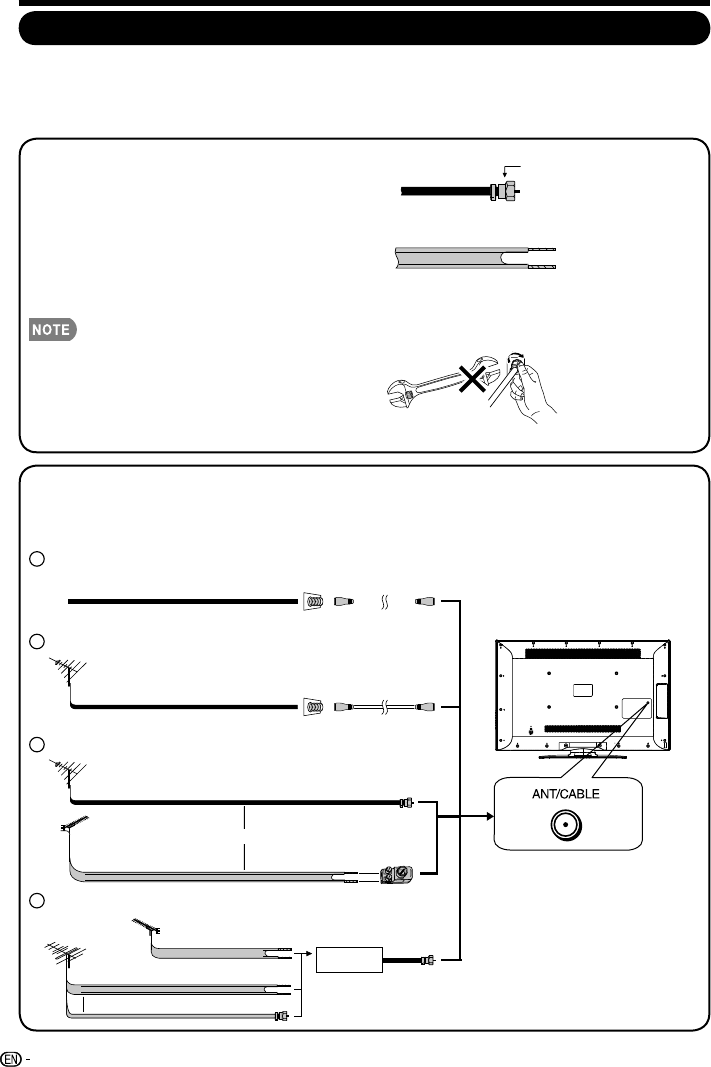 NOTE

ANT/CABLE

EN -