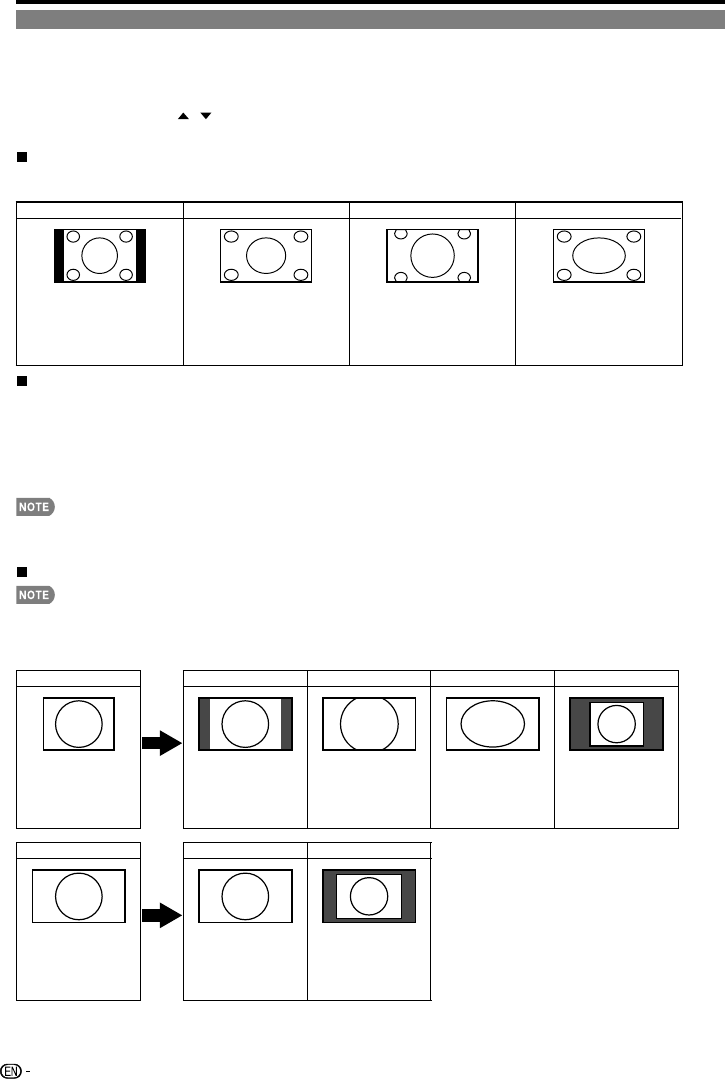 NOTE

NOTE

EN -