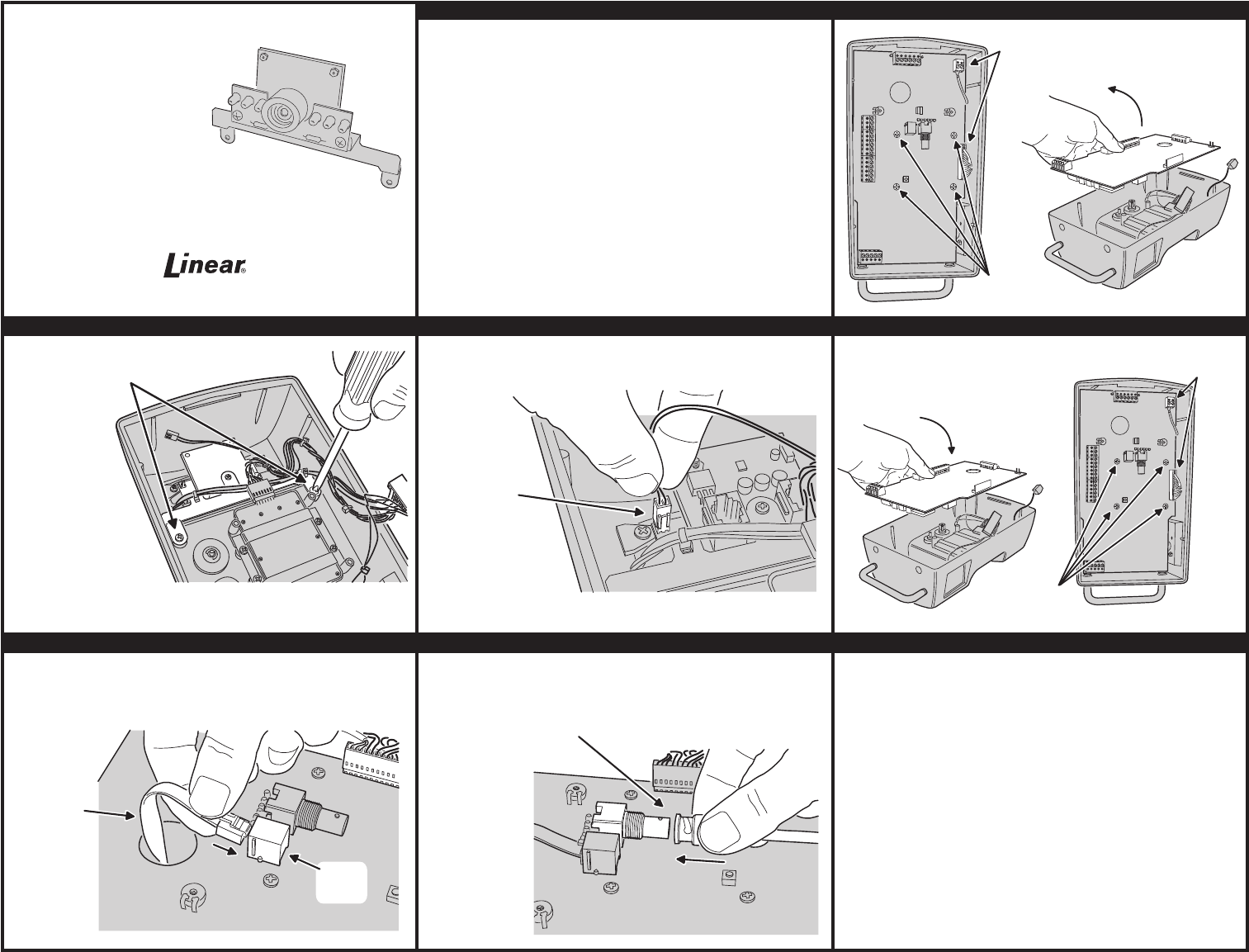 Linear®