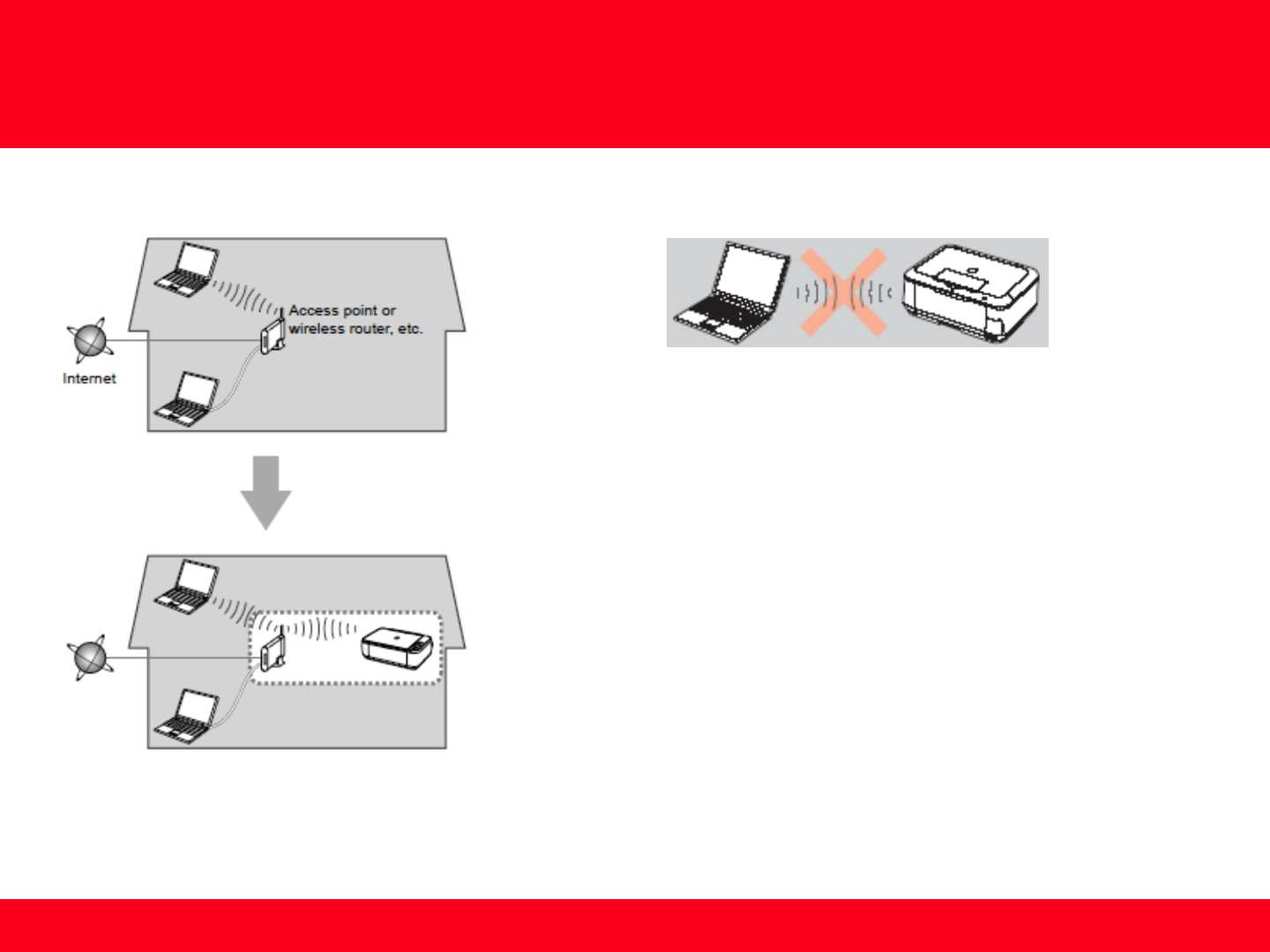 Access point or wireless router, etc.

Internet