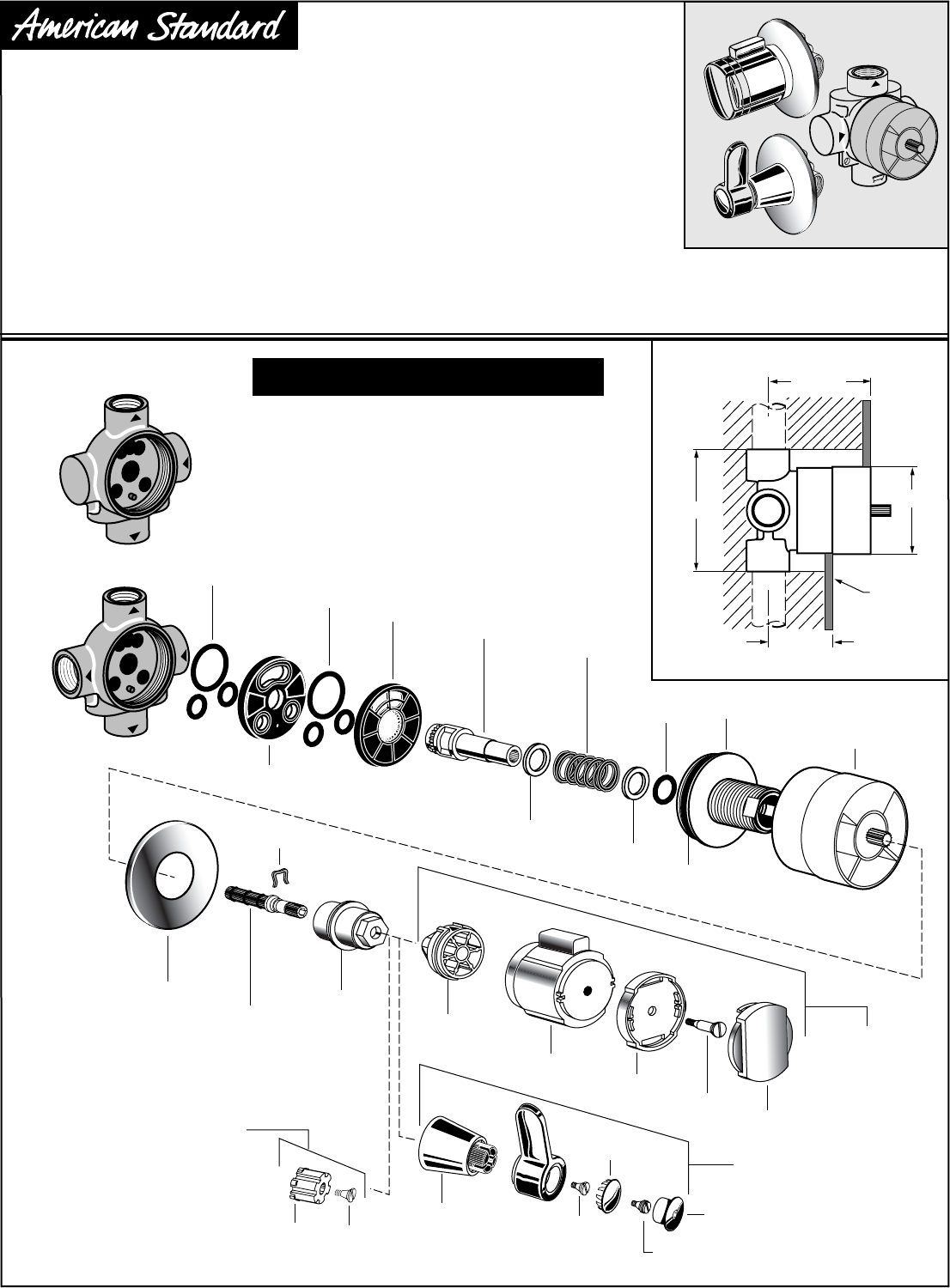 American Standard