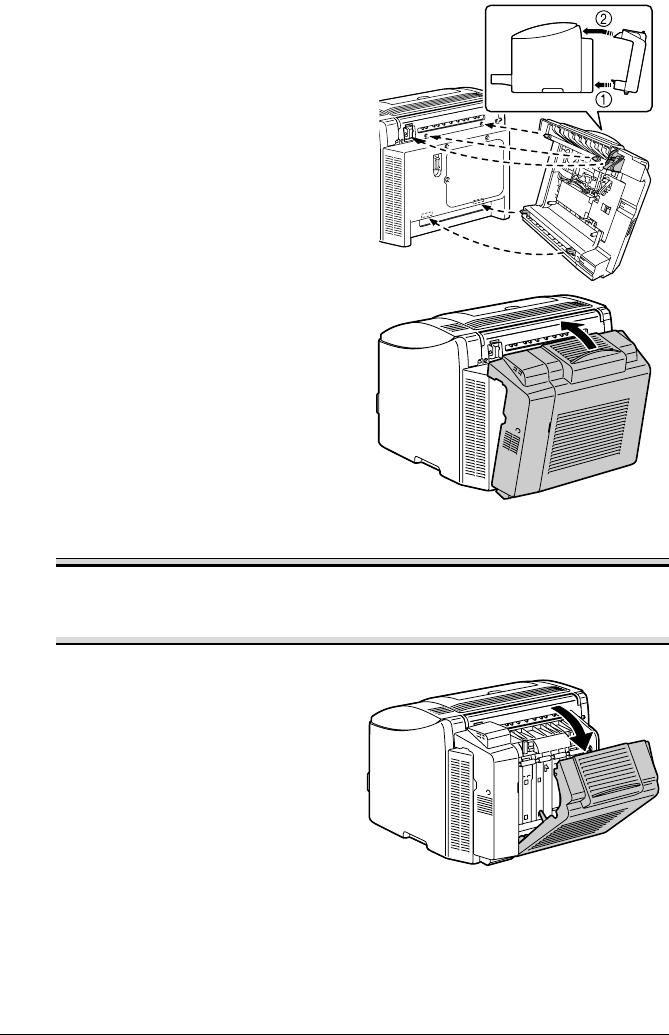 ②

①