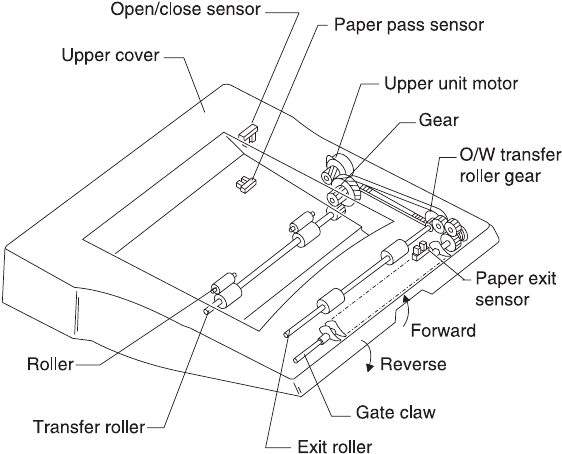 Open/close sensor
Paper pass sensor
Upper cover
Upper unit motor
Gear
O/W transfer roller gear
Paper exit sensor
Forward
Reverse
Roller
Transfer roller
Gate claw
Exit roller