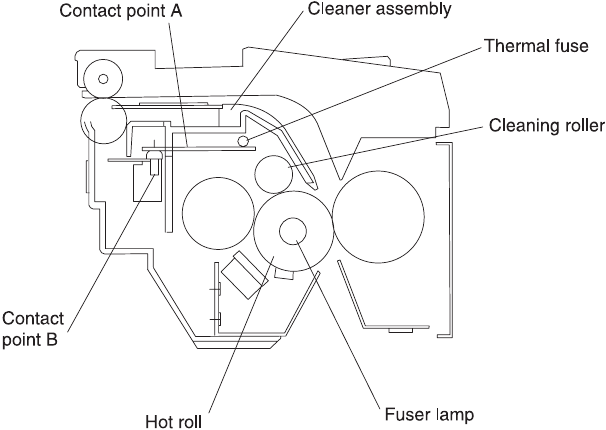 Contact point A

Cleaner assembly

Thermal fuse

Cleaning roller

Contact point B

Hot roll

Fuser lamp