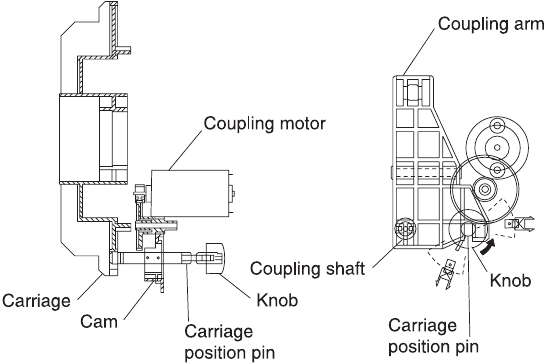 Coupling motor

Carriage

Cam

Carriage position pin

Knob

Coupling arm

Coupling shaft

Knob

Carriage position pin