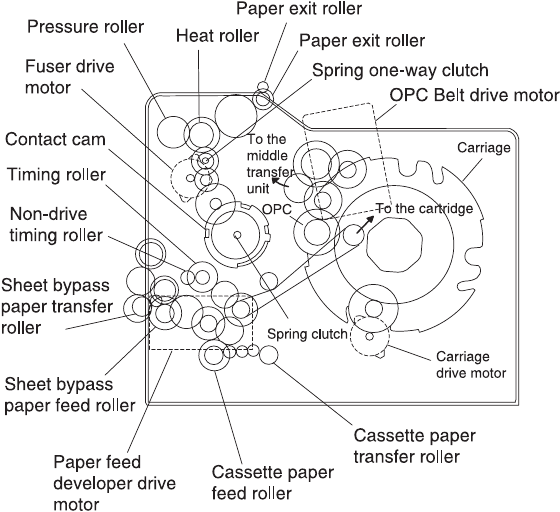 Paper exit roller
Pressure roller
Heat roller
Paper exit roller
Fuser drive motor
Spring one-way clutch
OPC Belt drive motor
Contact cam
To the middle transfer unit
Carriage
Timing roller
OPC
To the cartridge
Non-drive timing roller
Sheet bypass paper transfer roller
Spring clutch
Carriage drive motor
Sheet bypass paper feed roller
Cassette paper transfer roller
Paper feed developer drive motor
Cassette paper feed roller