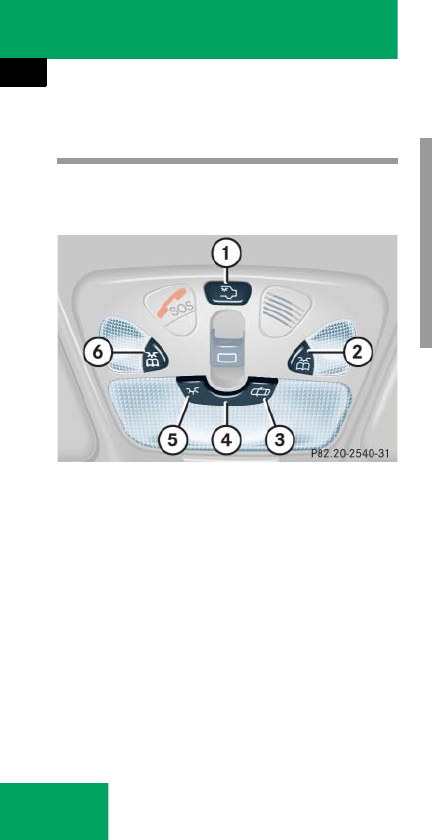 1
SOS
6
2
5
4
3
P82.20-2540-31