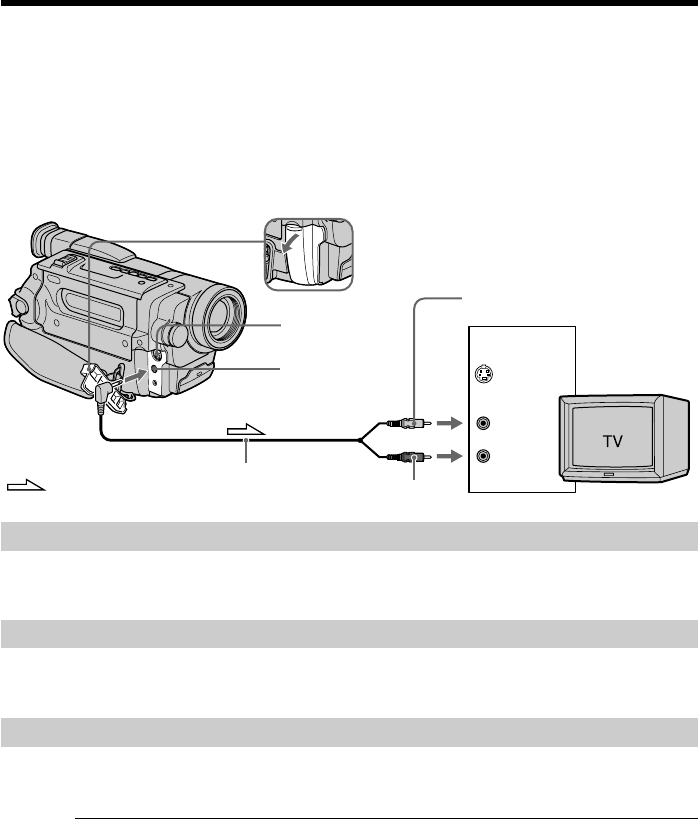 TV