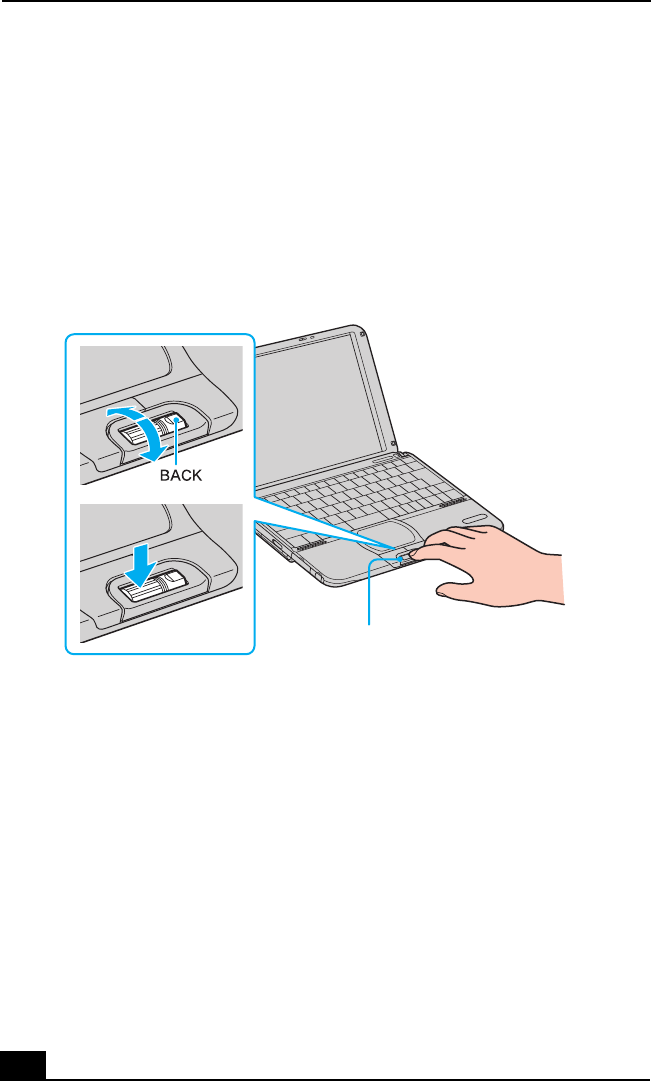 BACK