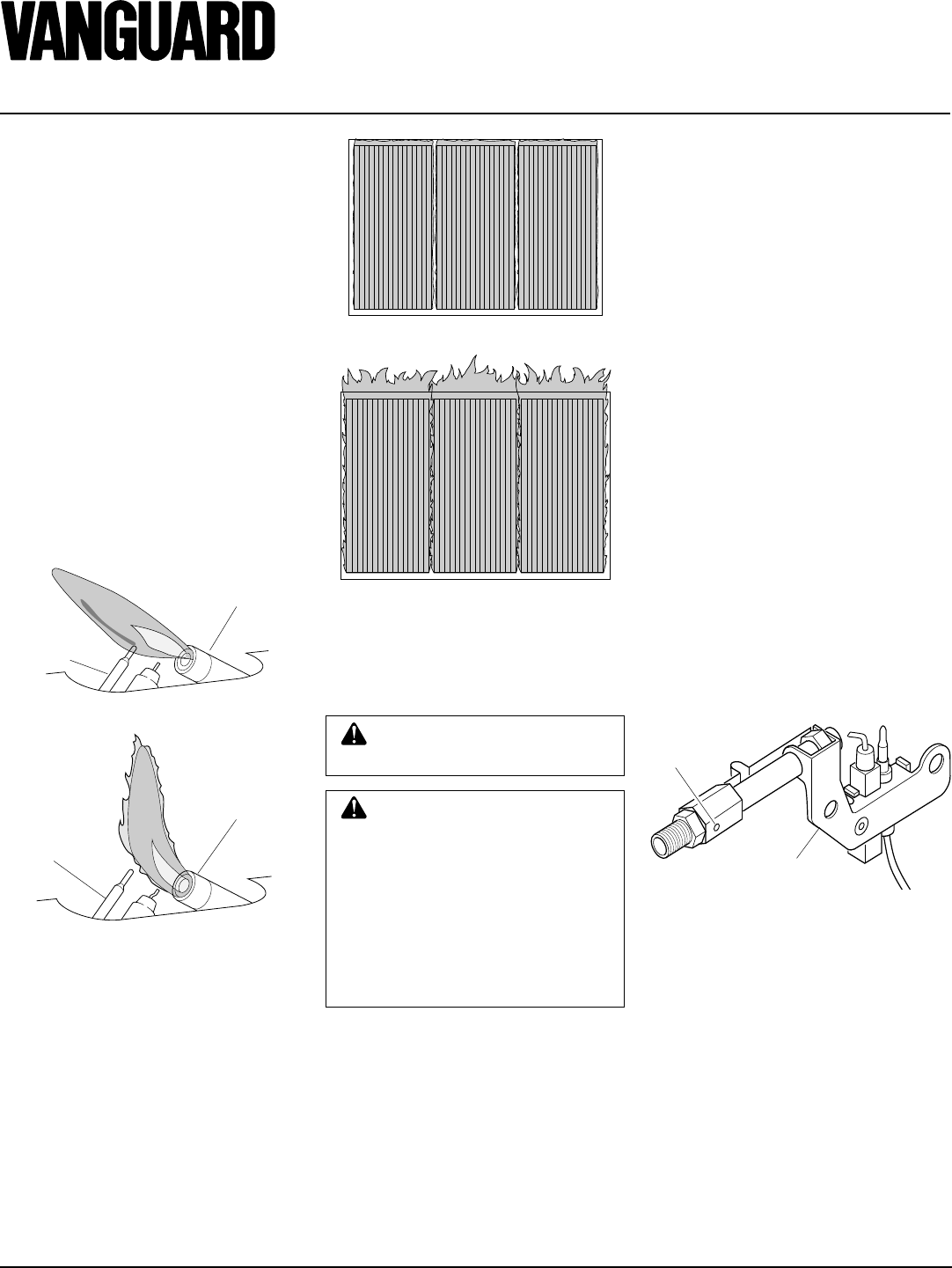 VANGUARD