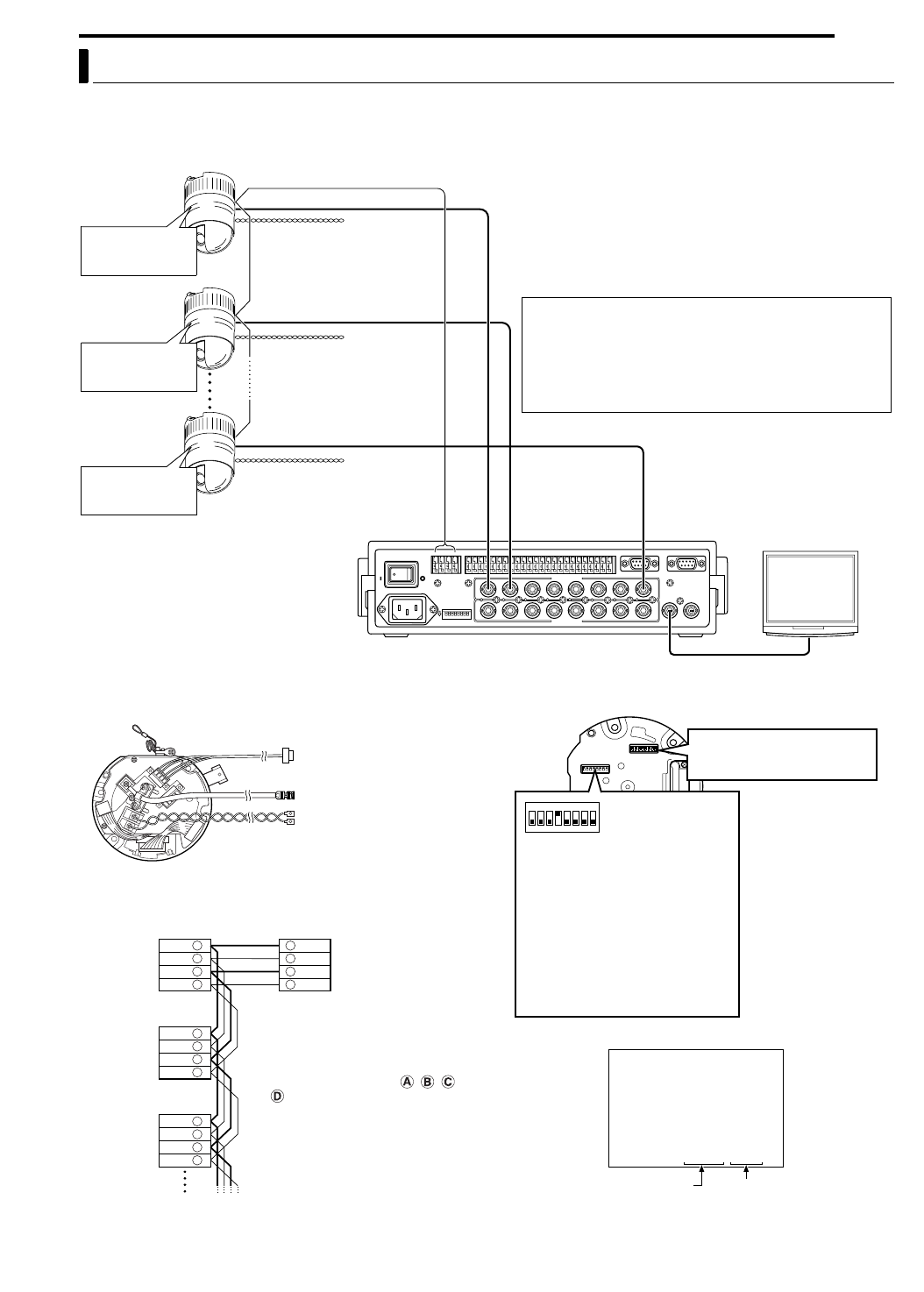 Ⓐ Ⓑ Ⓒ

Ⓓ