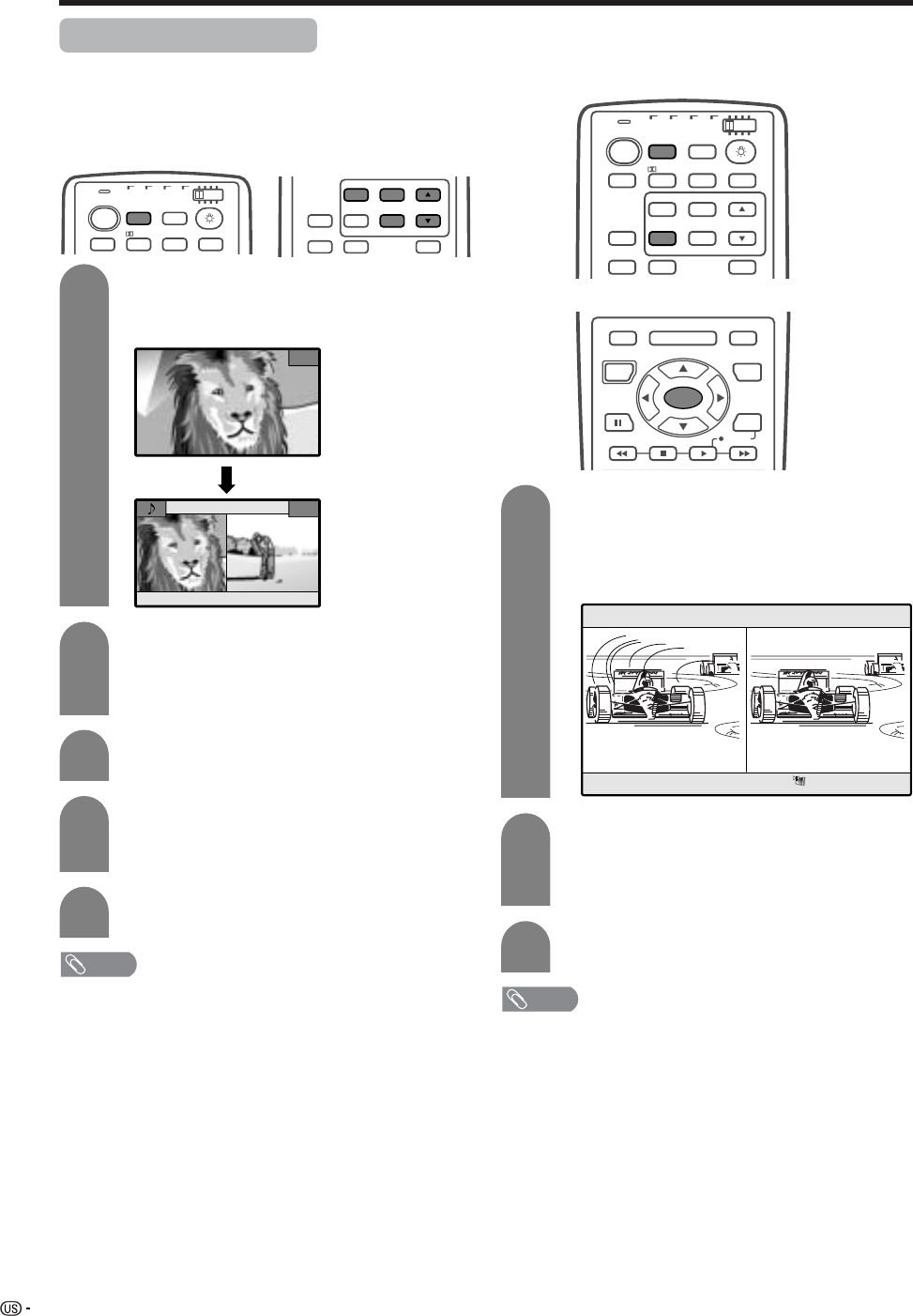 US -