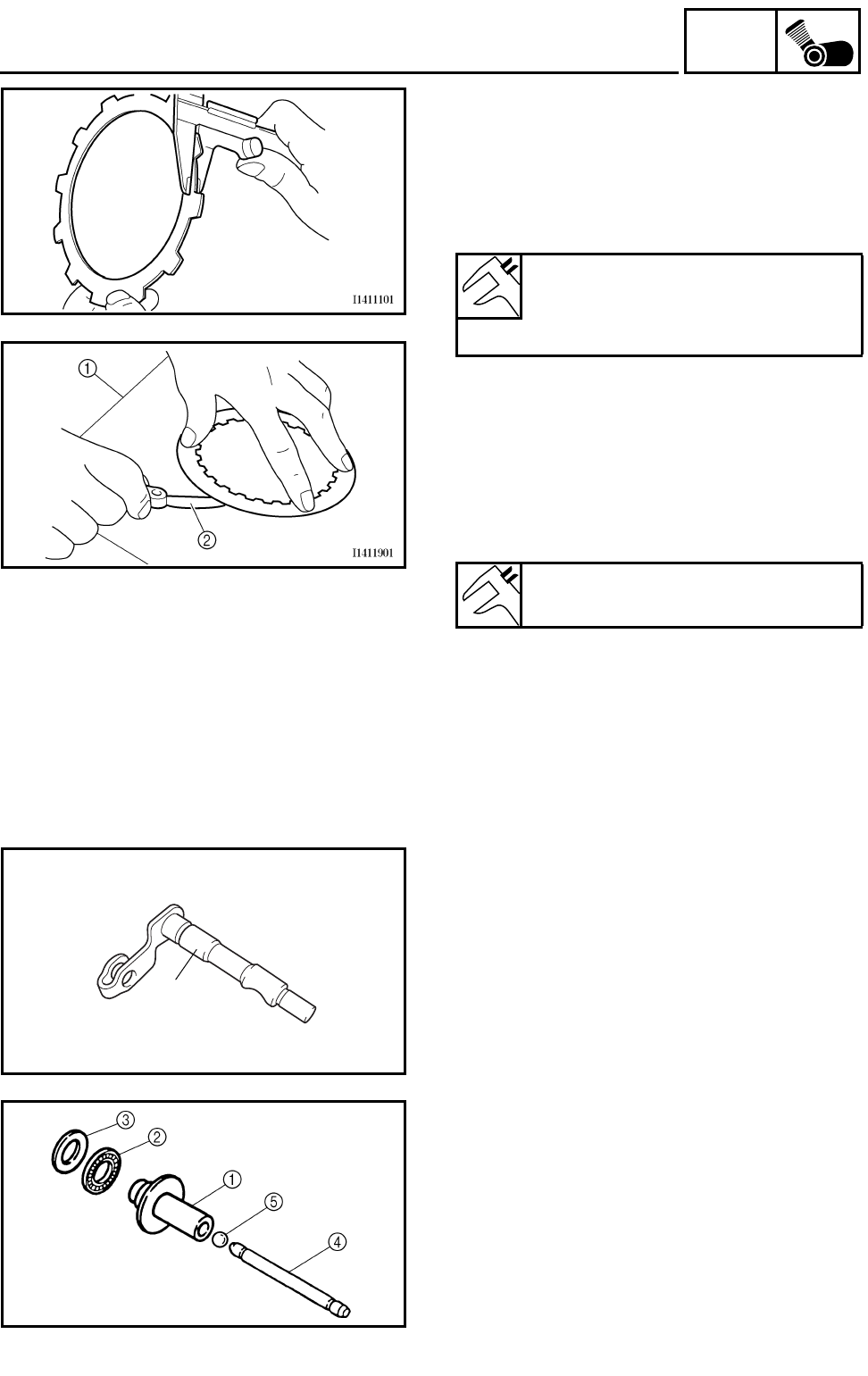 I1411101

①

②

I1411901

③

②

①

⑤

④