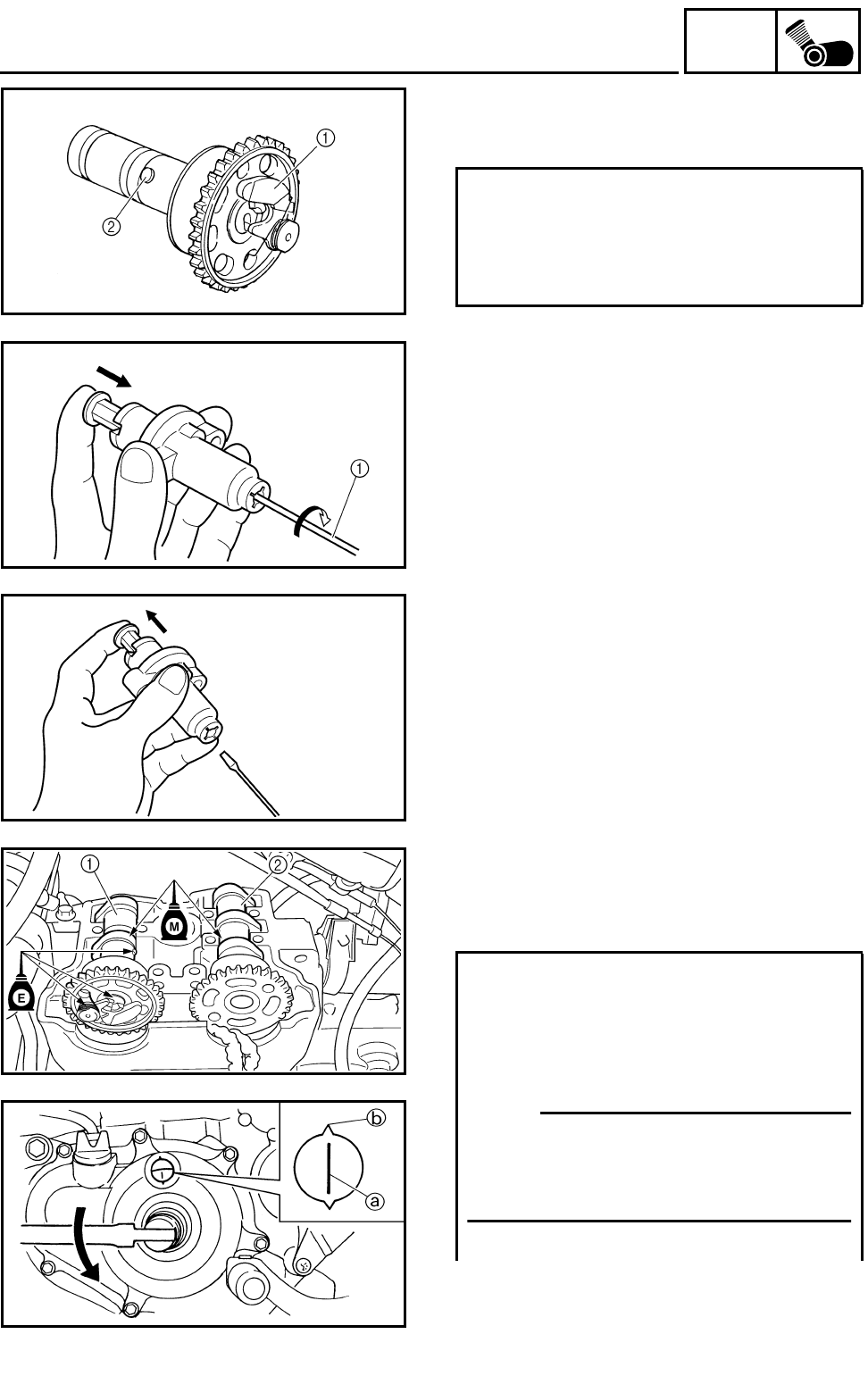 ①

②

①

① ②

M

E

ⓑ

ⓐ