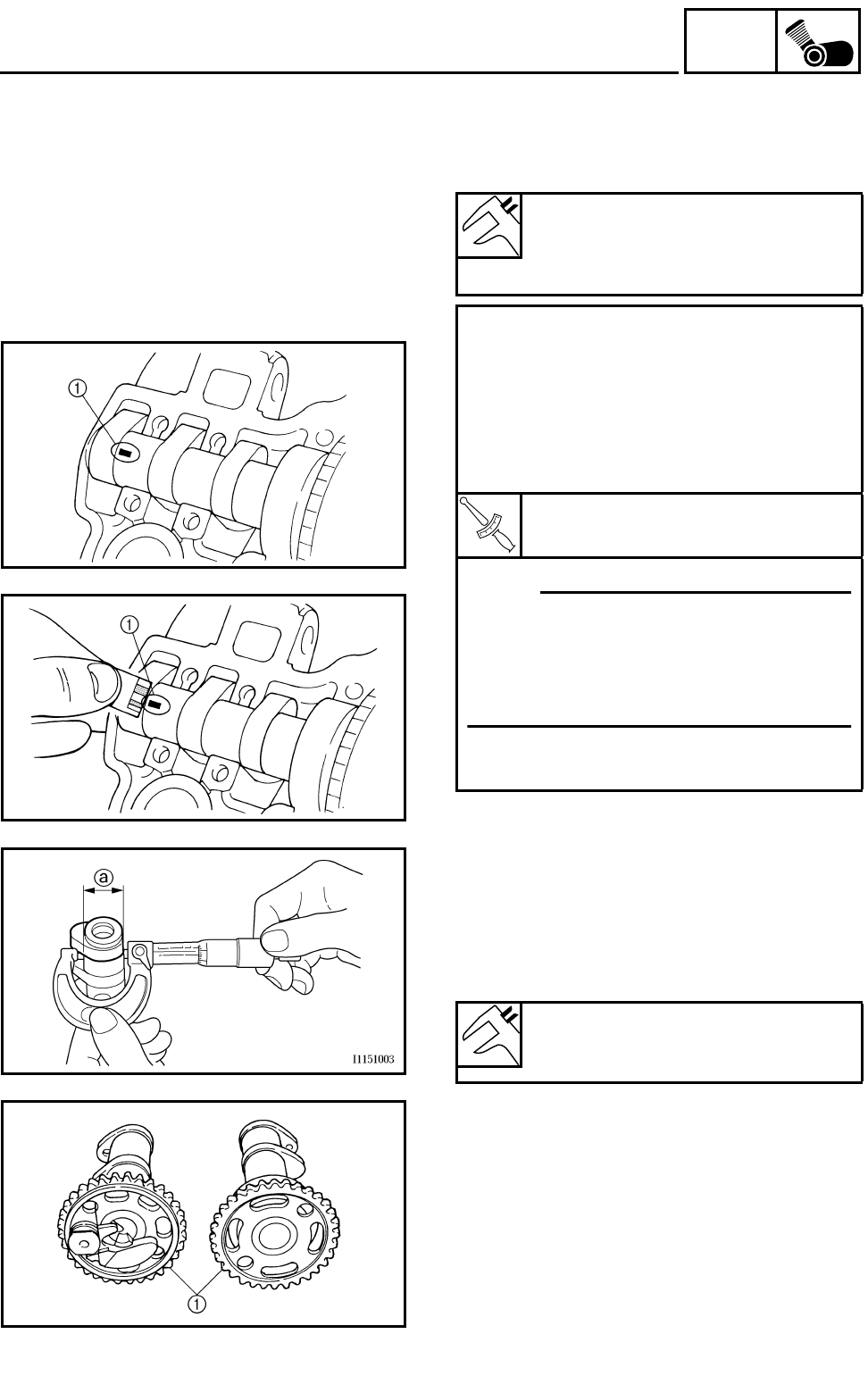 ①

①

ⓐ

I1151003

①