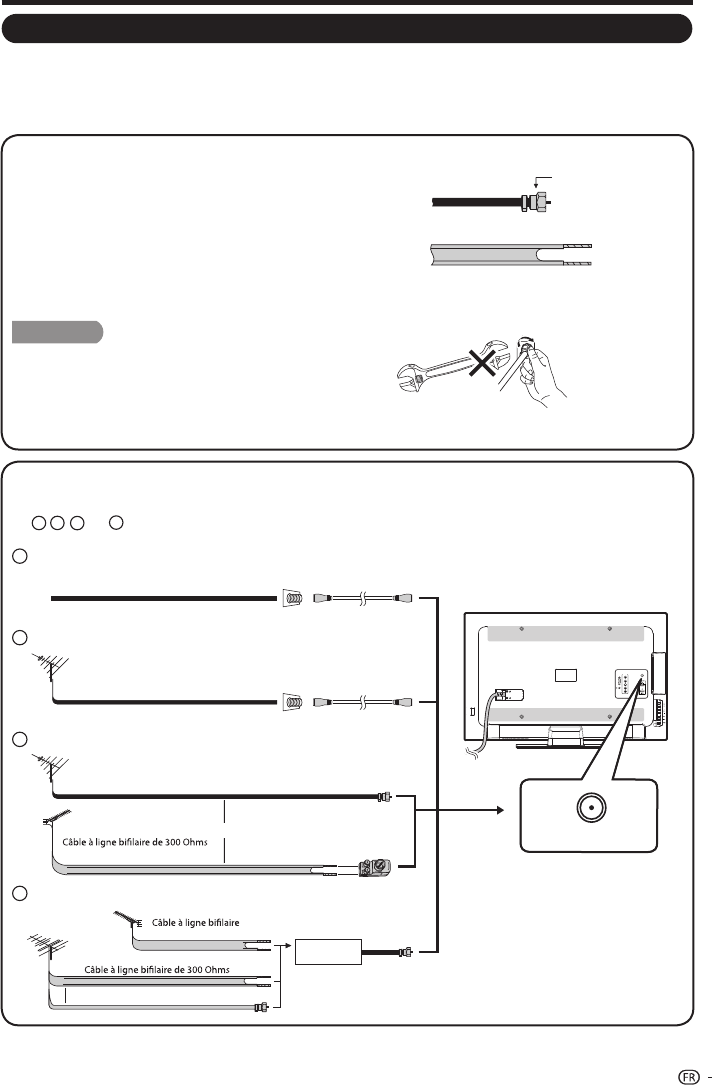 Câble à ligne bifilaire de 300 Ohms

Câble à ligne bifilaire

Câble à ligne bifilaire de 300 Ohms

FR