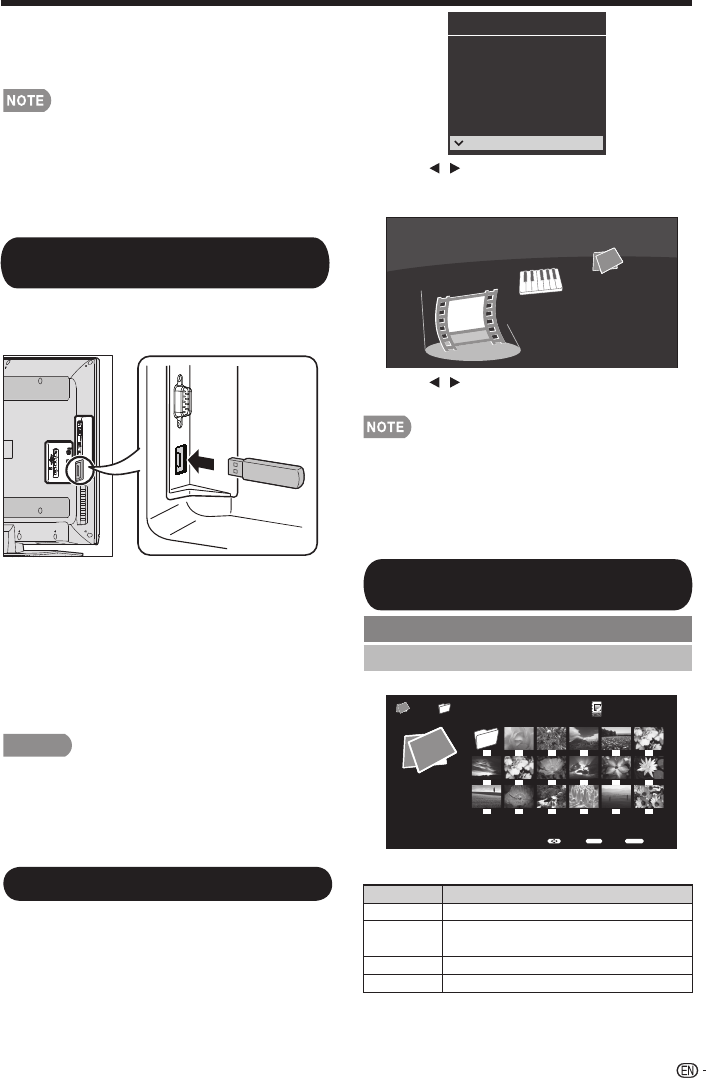 NOTE

NOTE

EN -