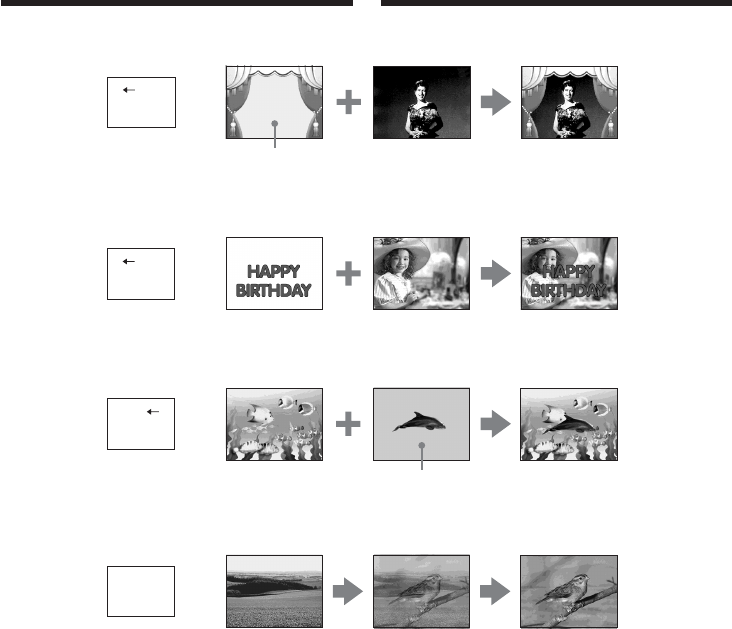 HAPPY BIRTHDAY

HAPPY BIRTHDAY