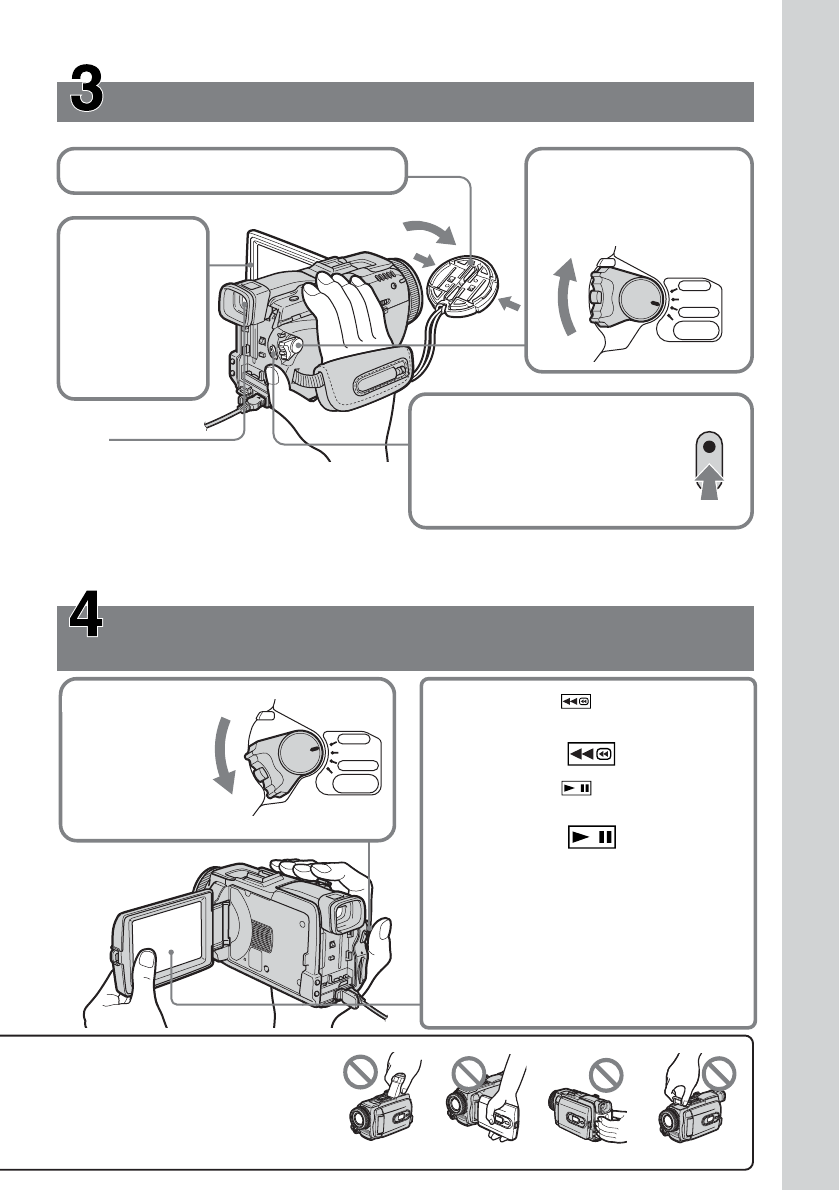 3

4