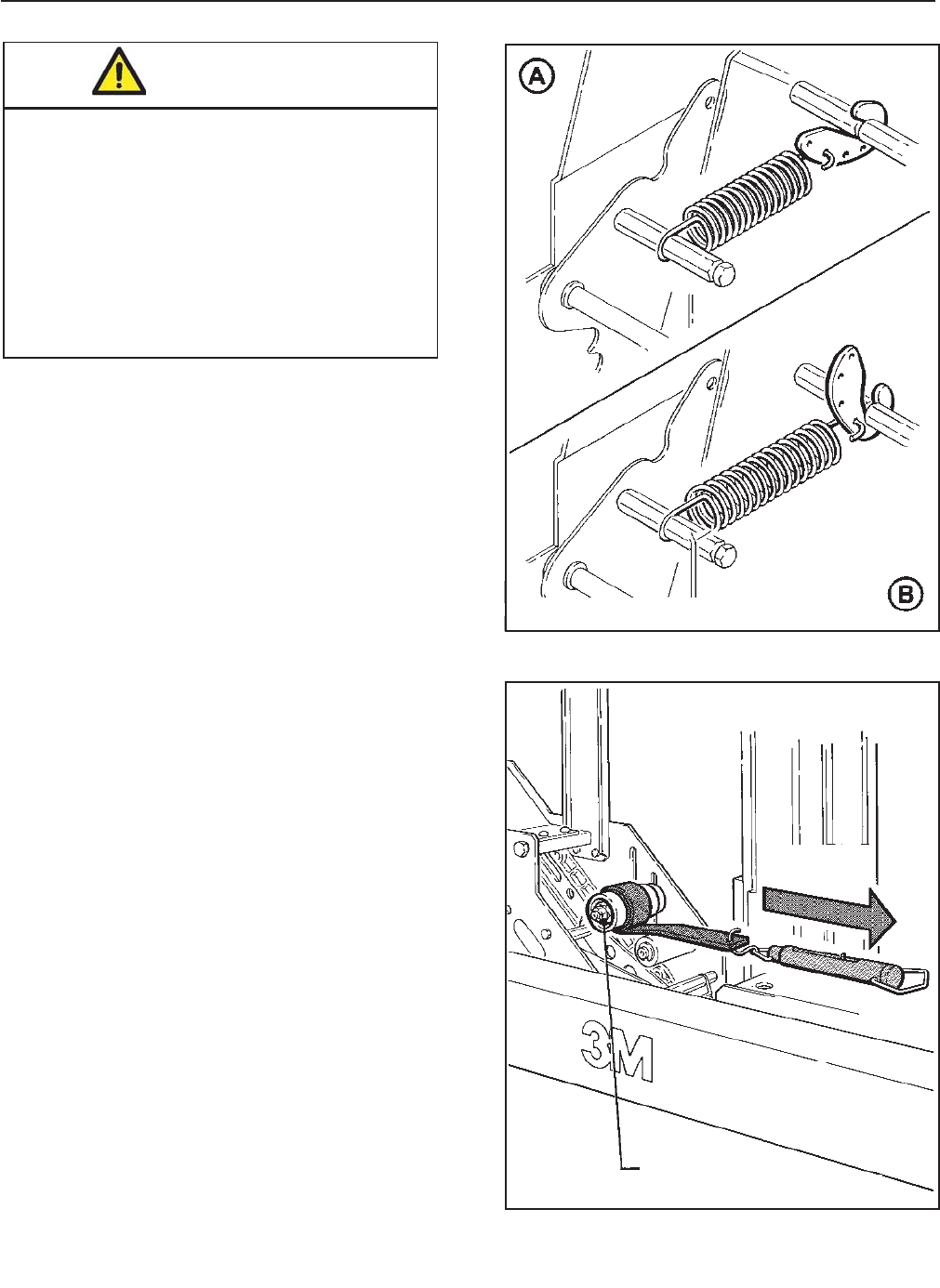 A

B

3M