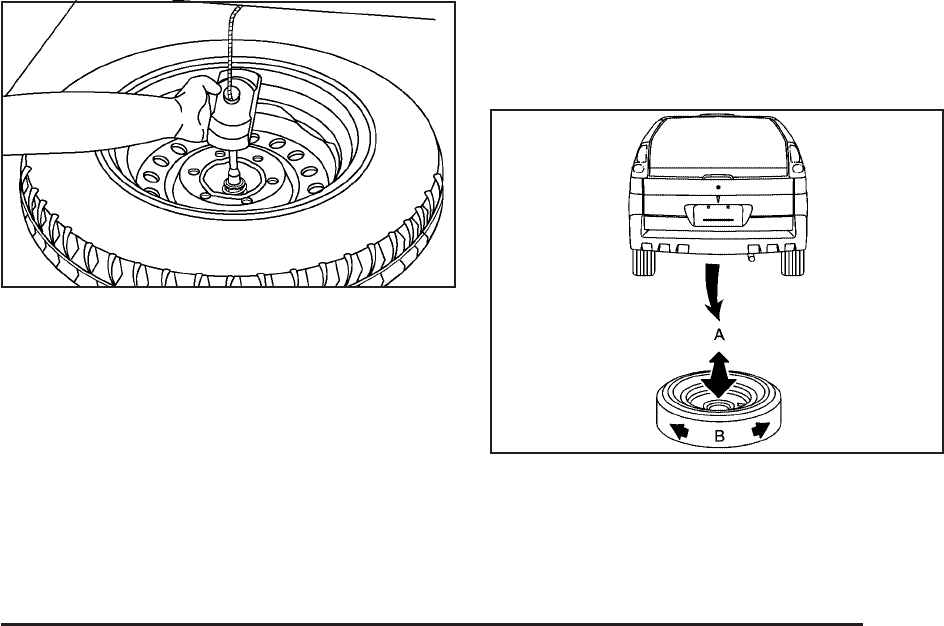 A

B