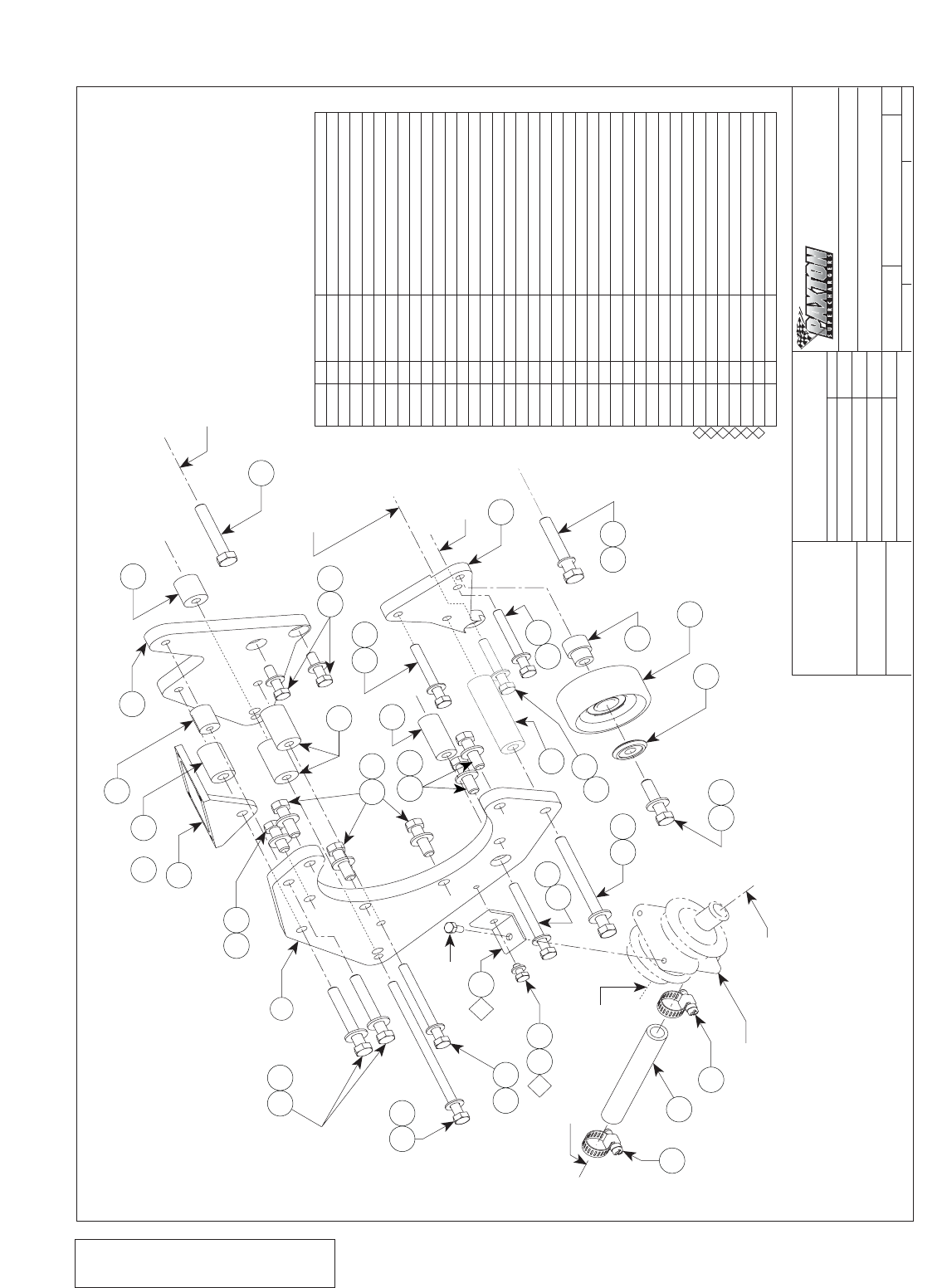 PAXTON
SUPERCHARGERS