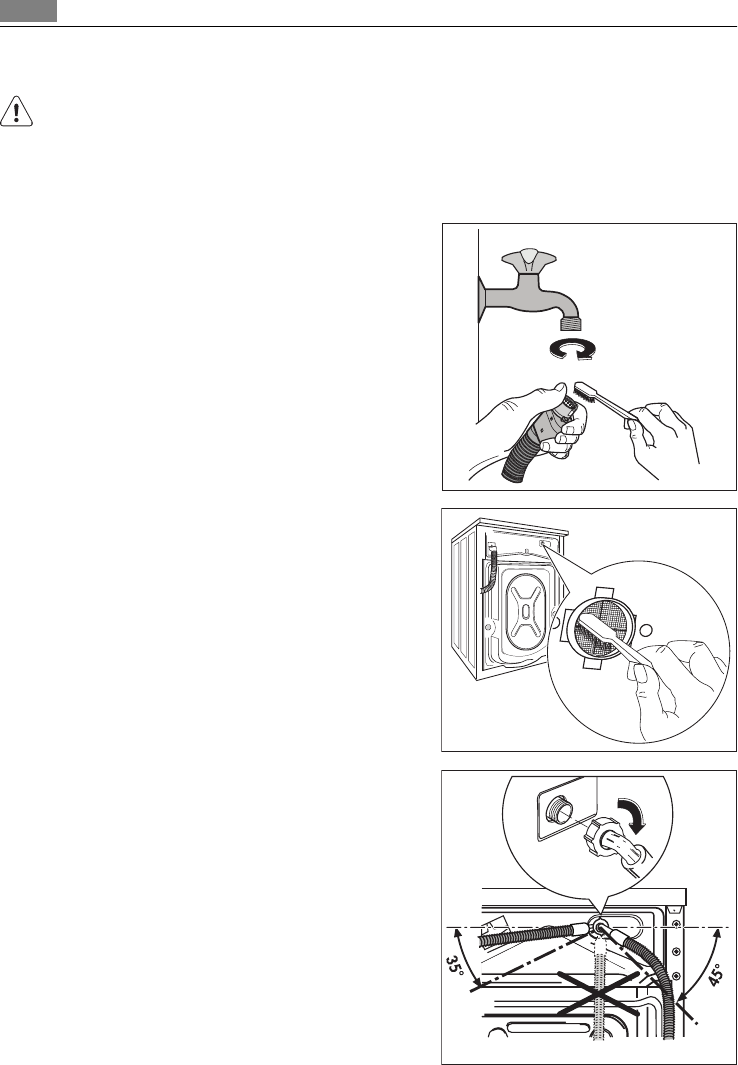 35°

45°