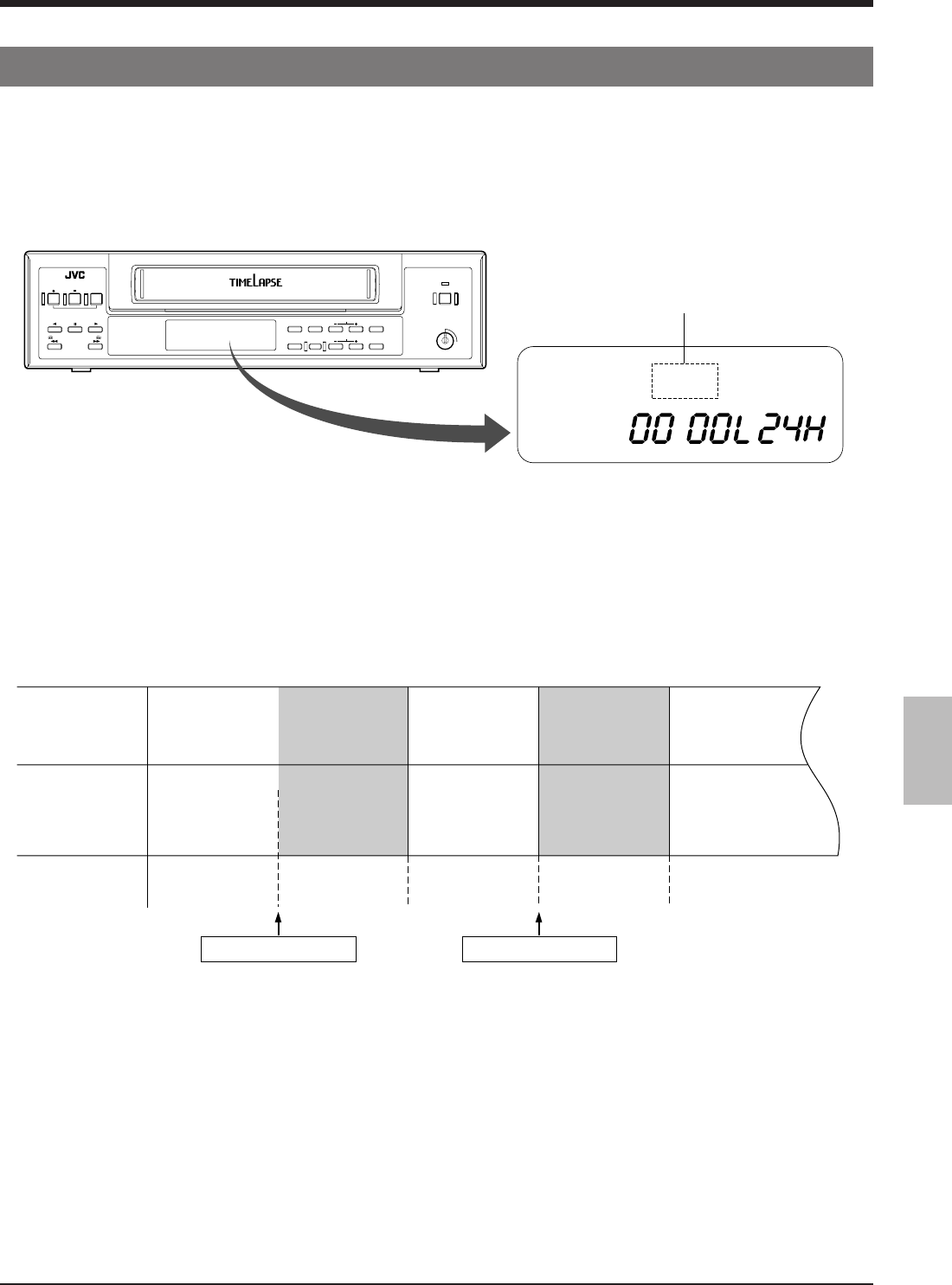 JVC

TIMELAPSE

00 00L 24H