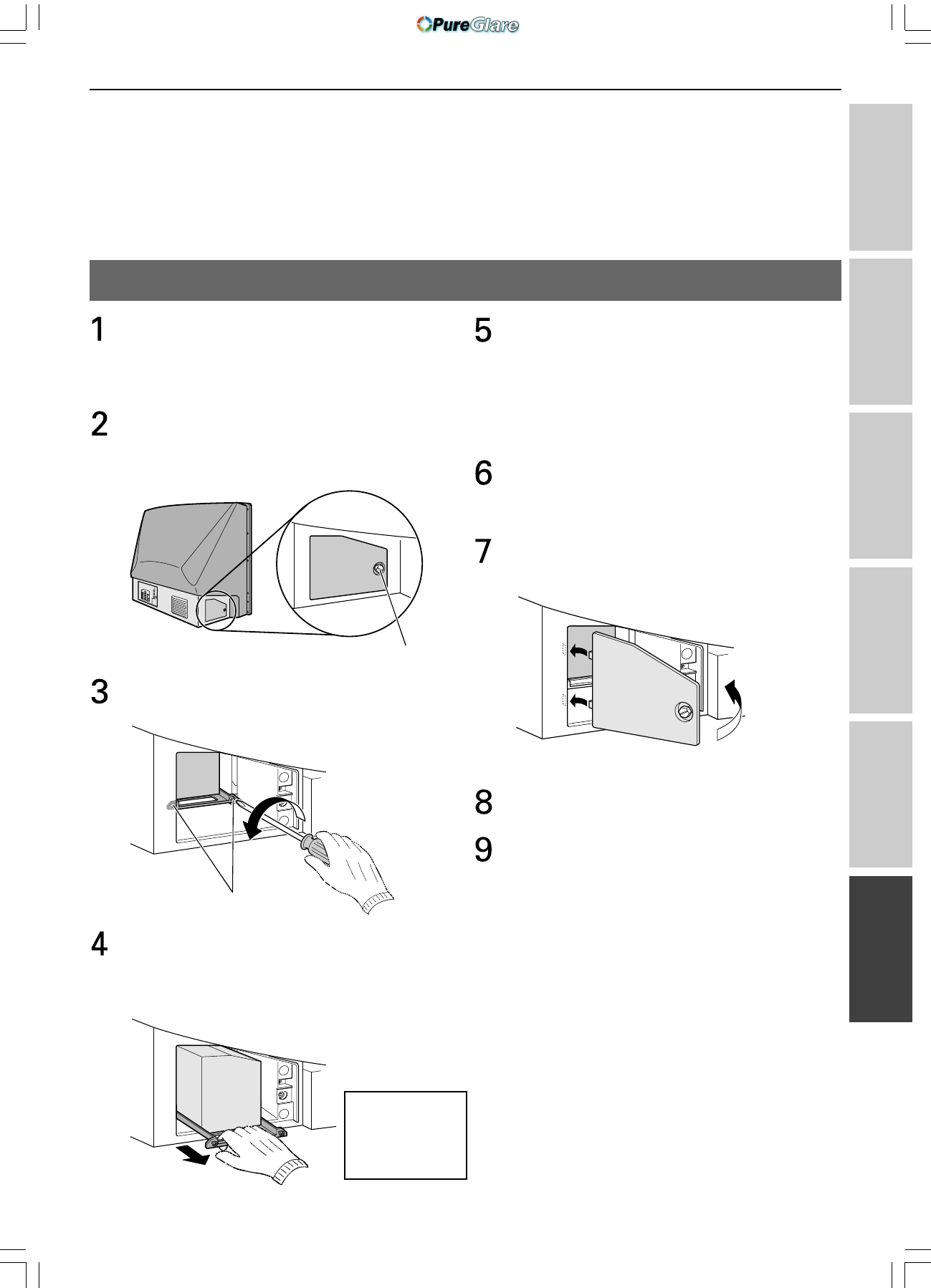 PureGlare

1

2

3

4

5

6

7

8

9