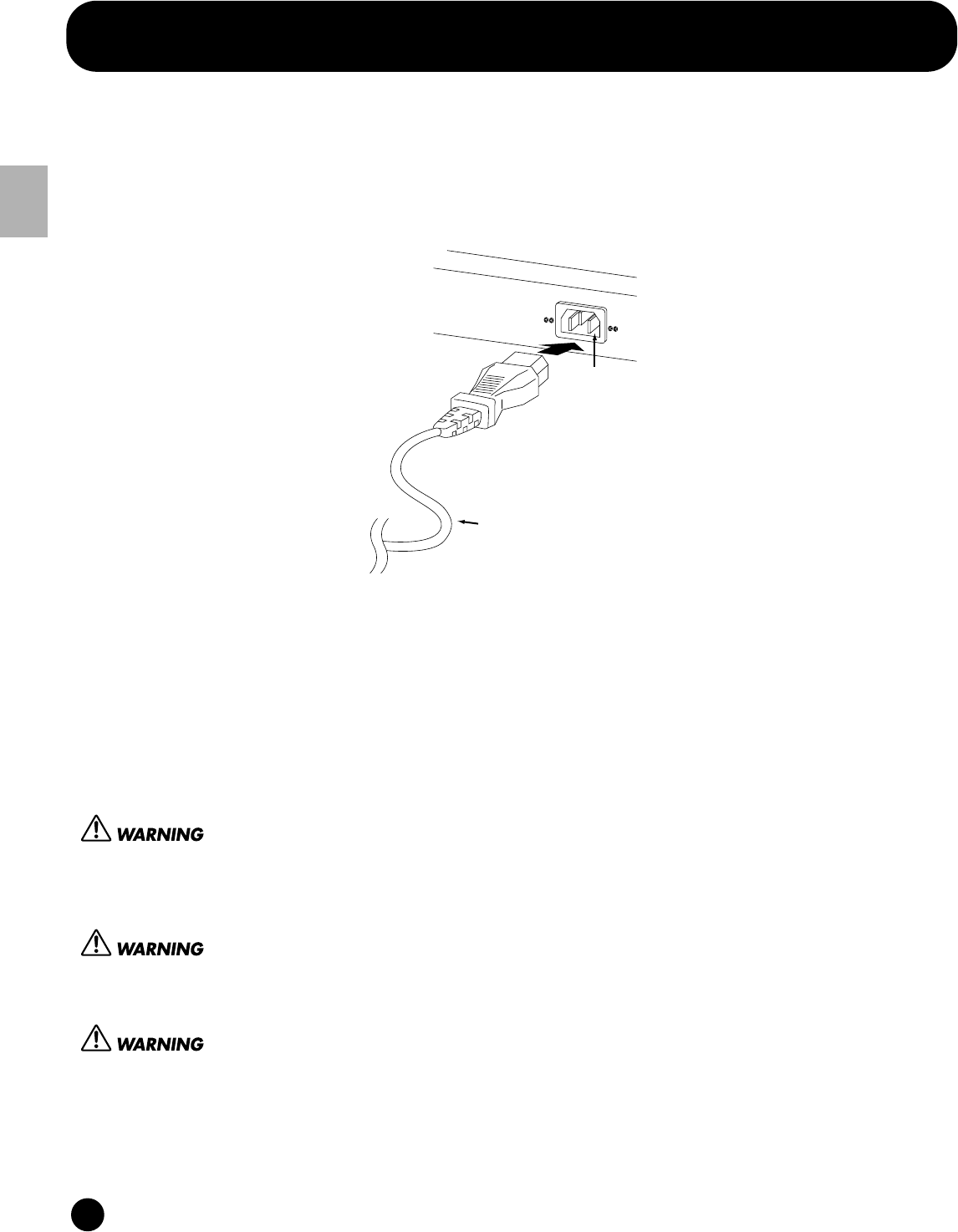 WARNING

WARNING

WARNING