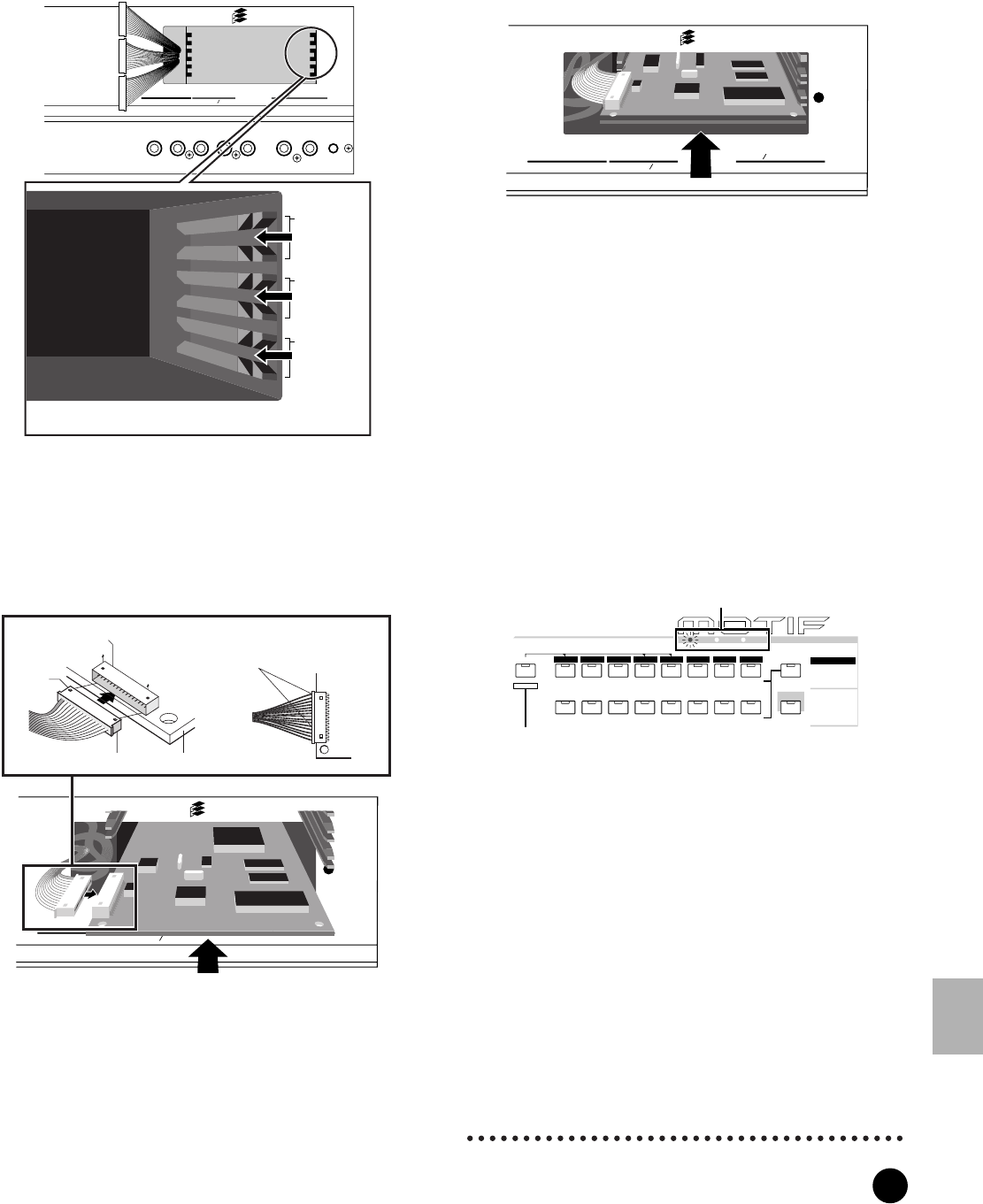 MOTIF