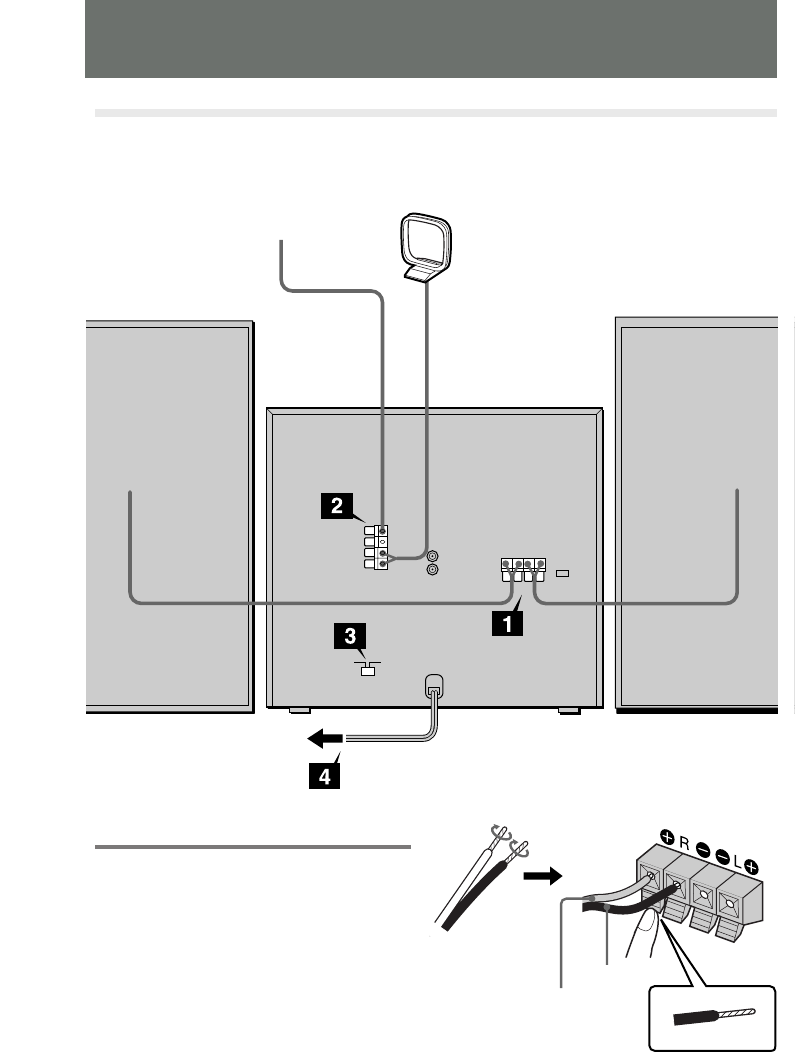 2

1

3

4

R L