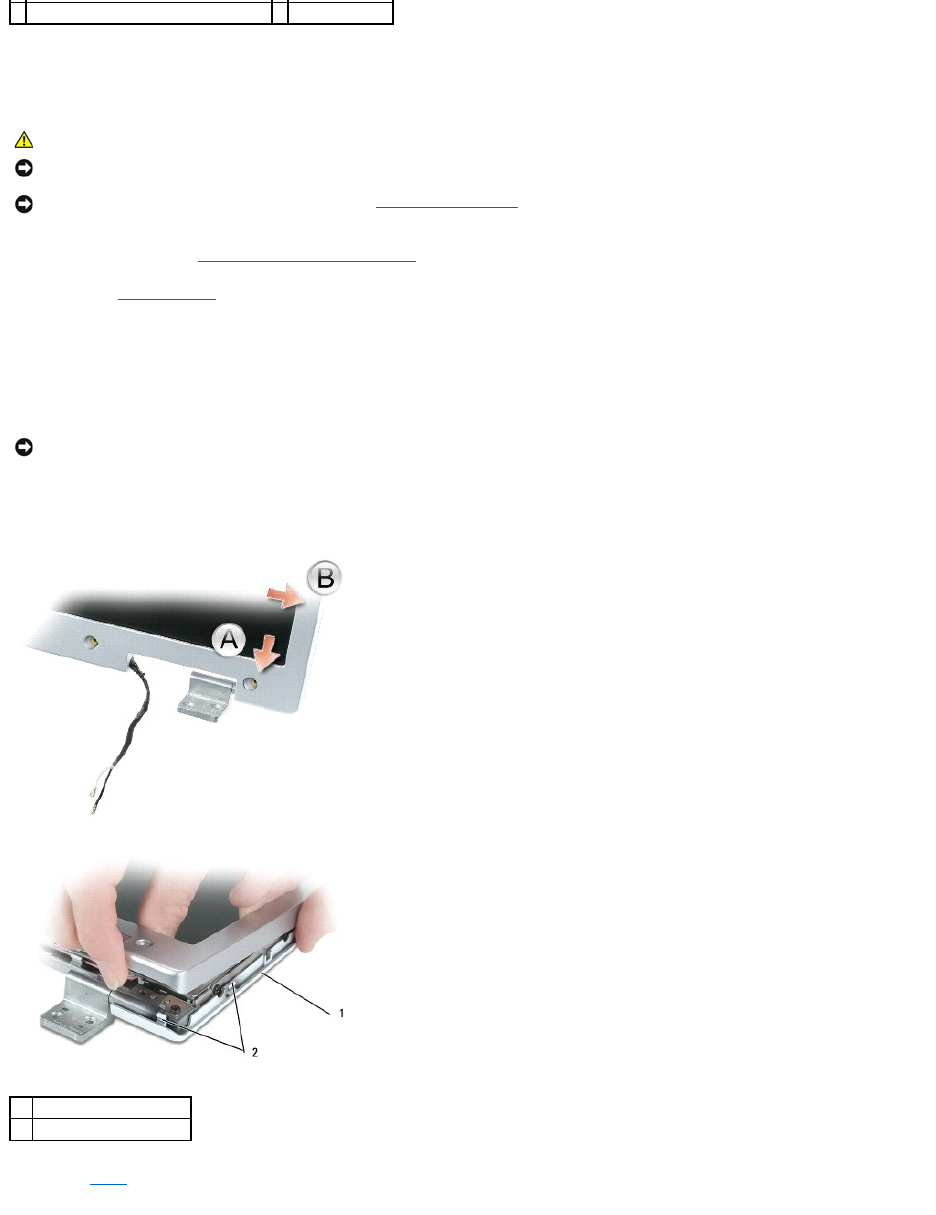 B

A

1

2