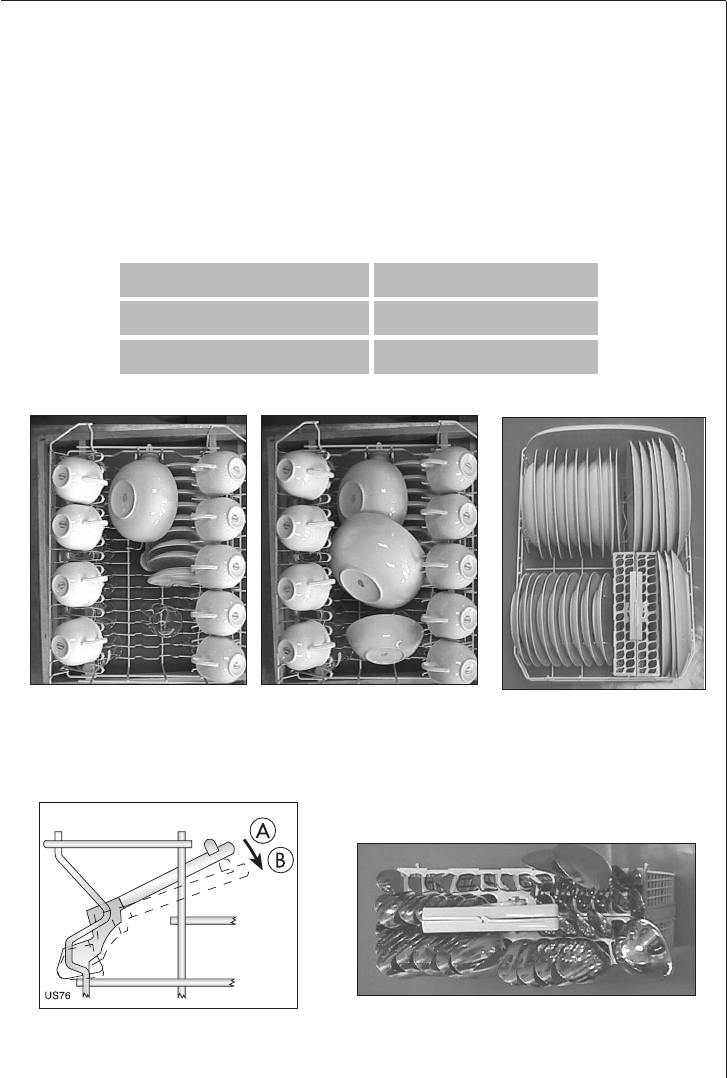 A
B
US76