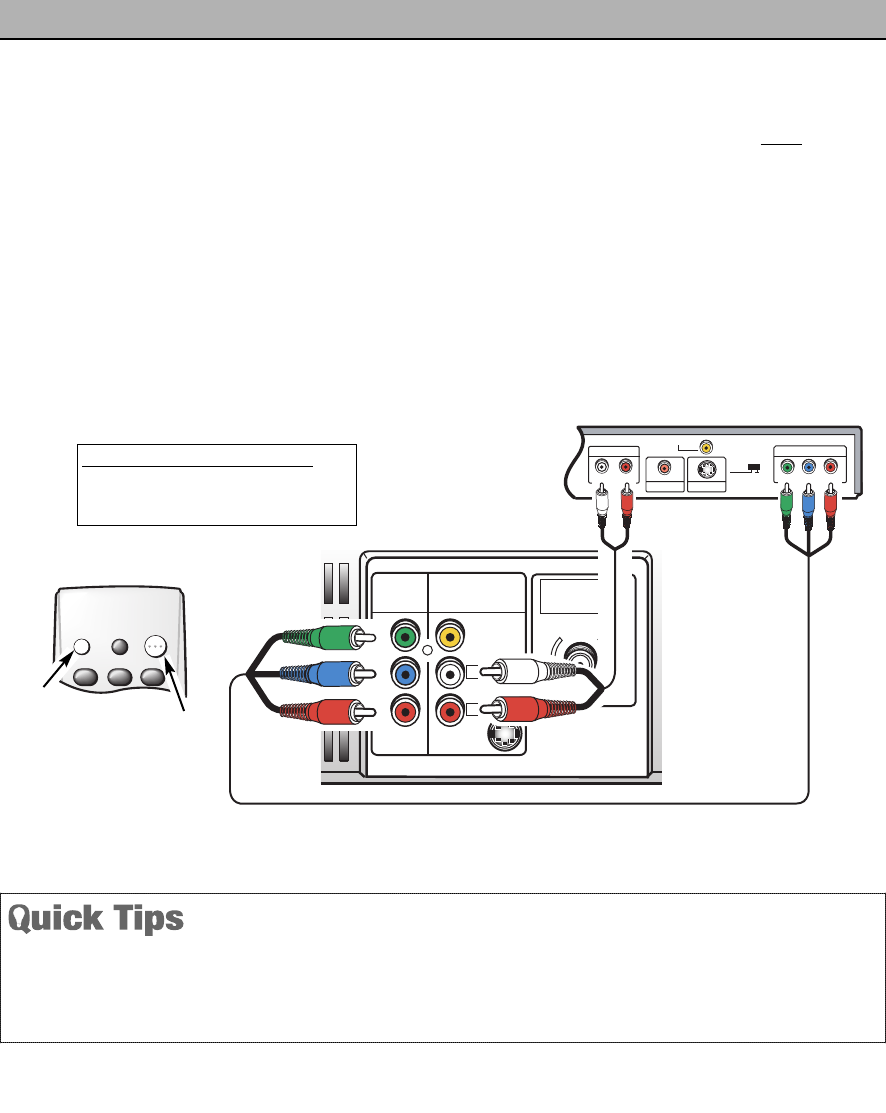 Quick Tips