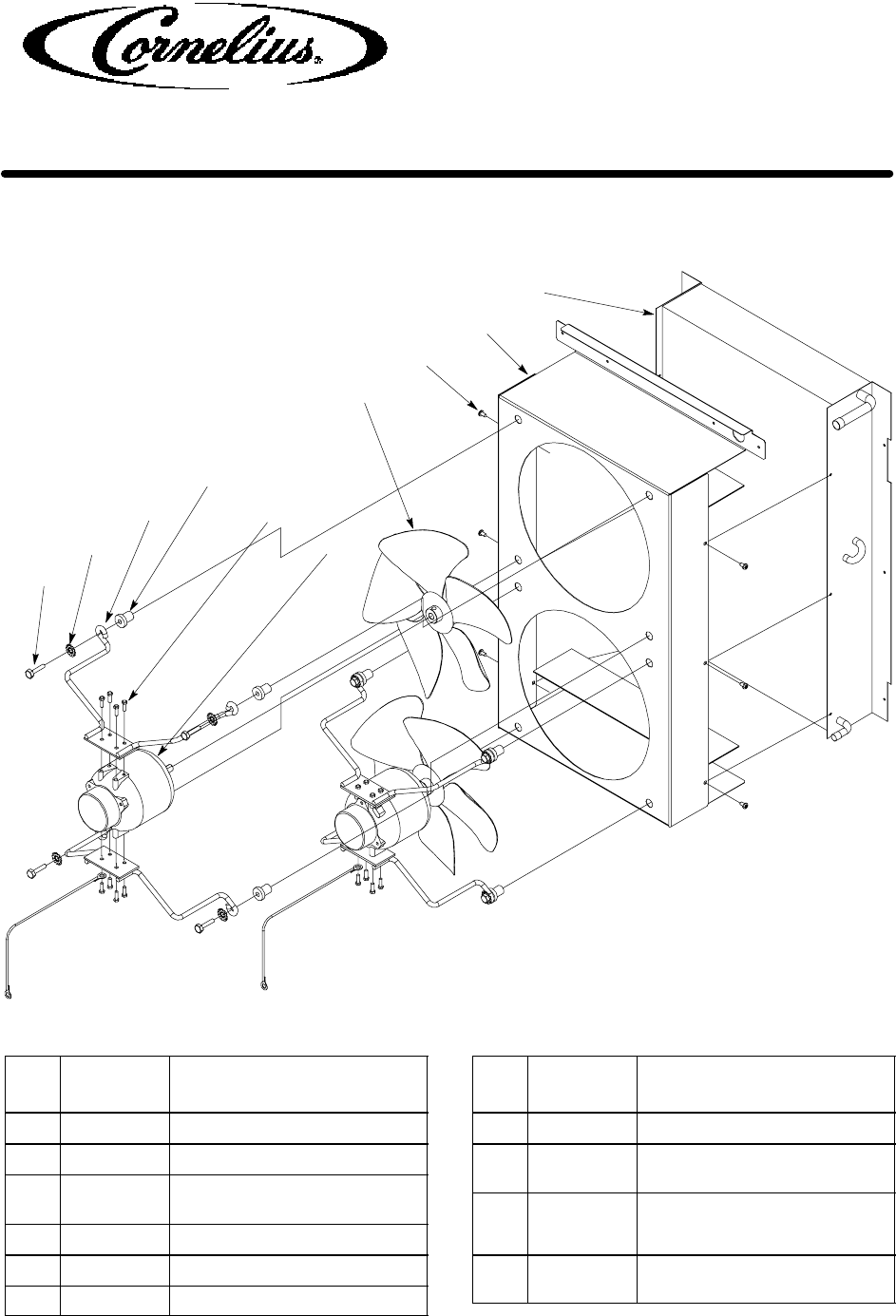 Cornelius