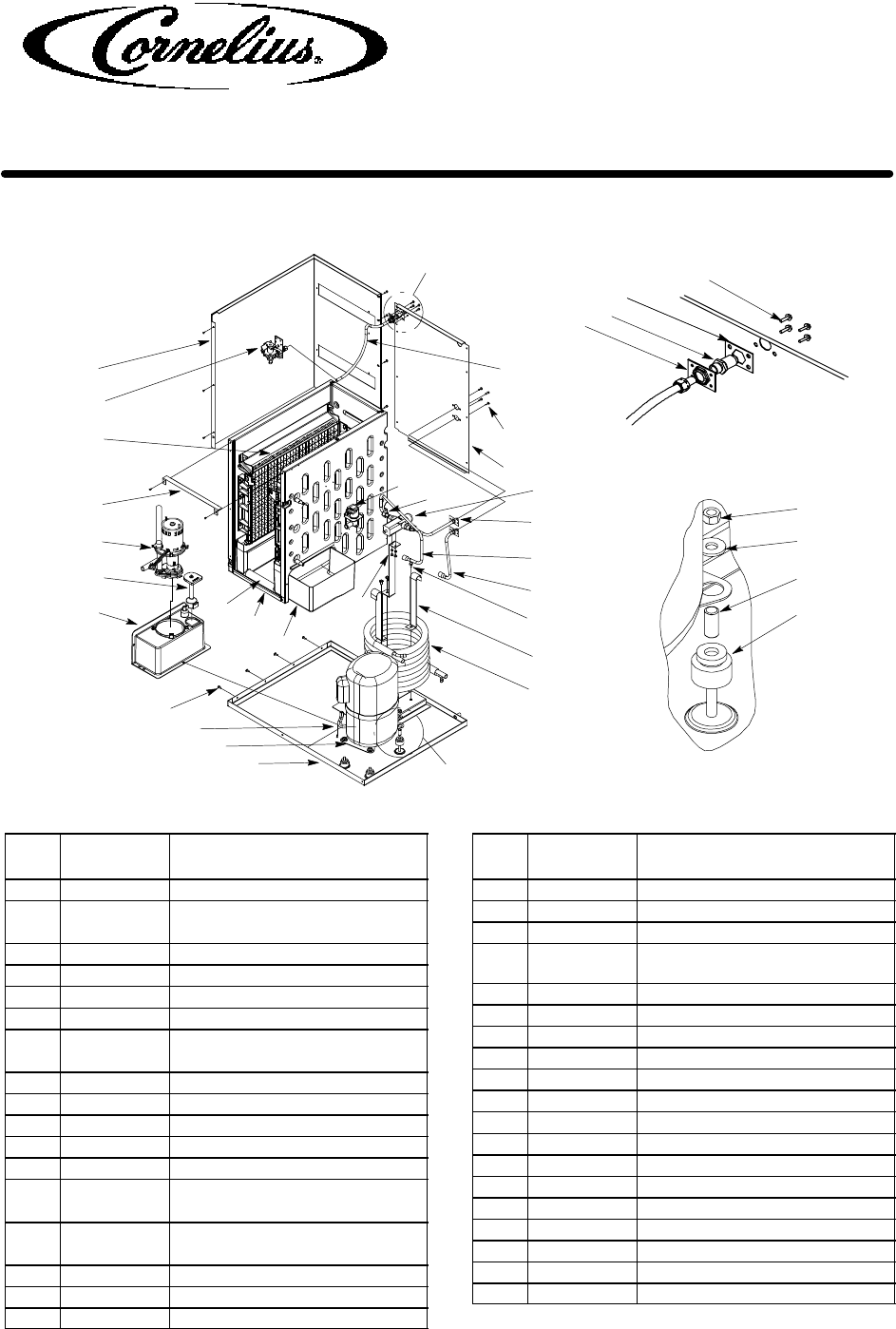 Cornelius